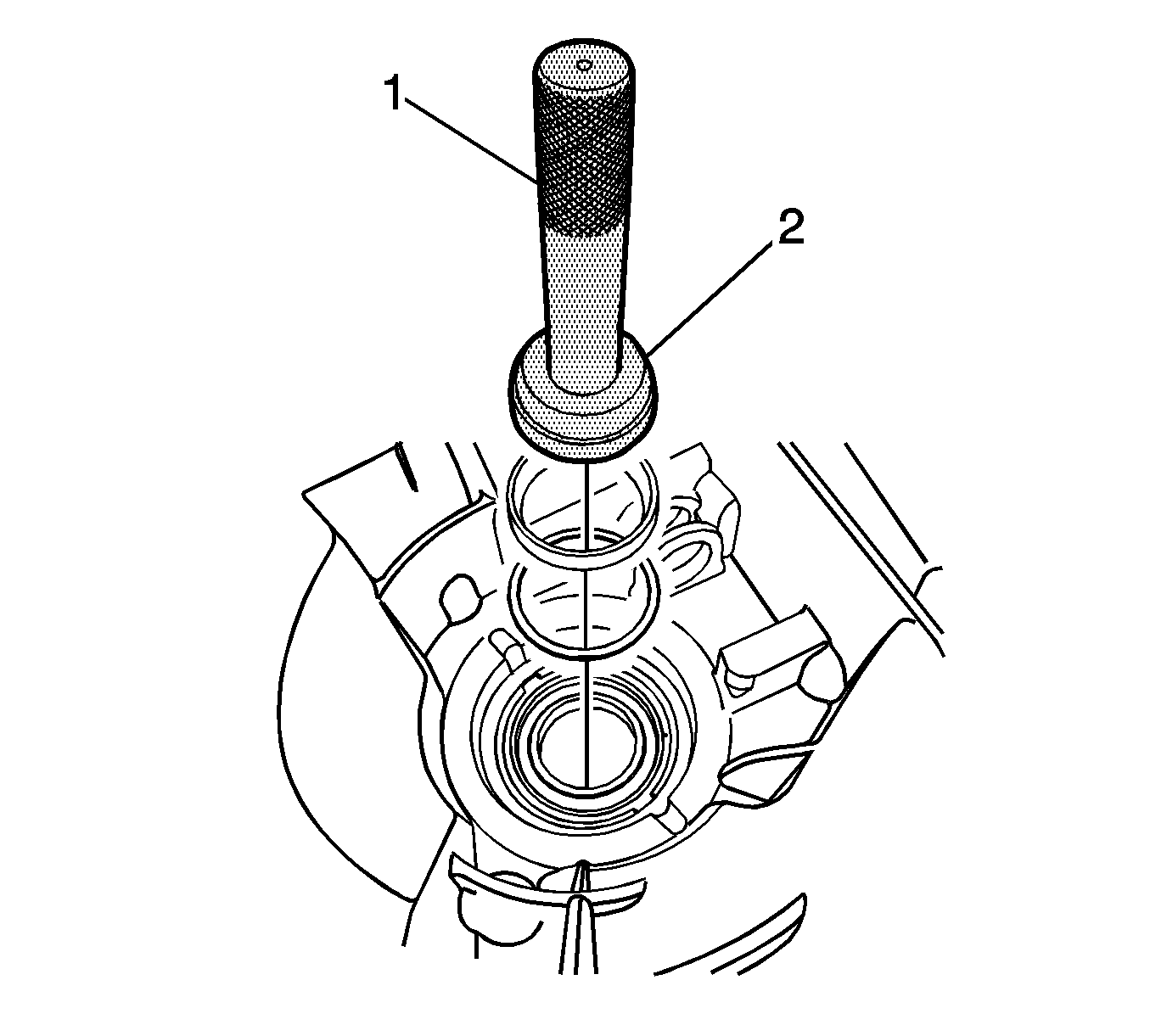 1
2