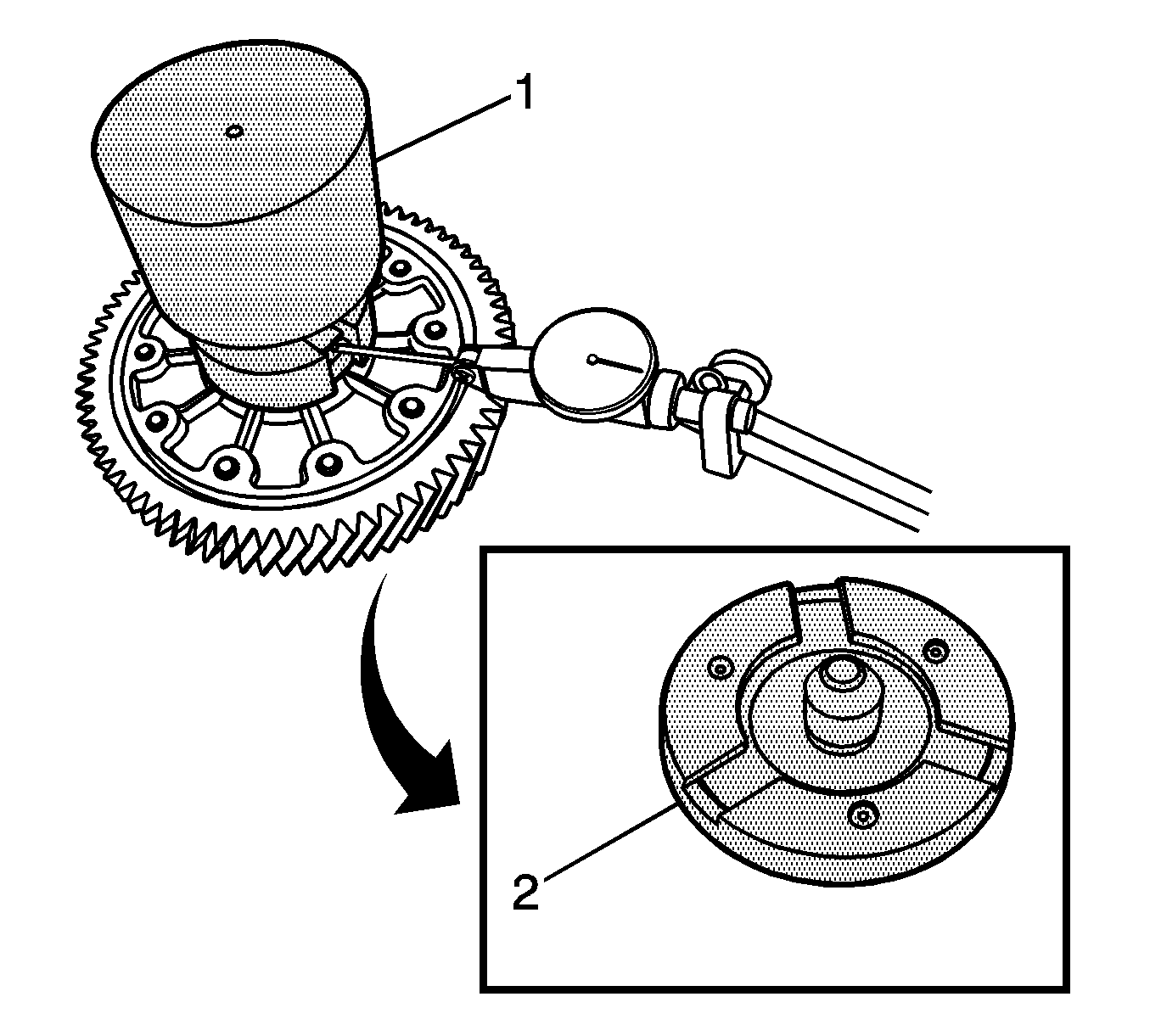 1

2