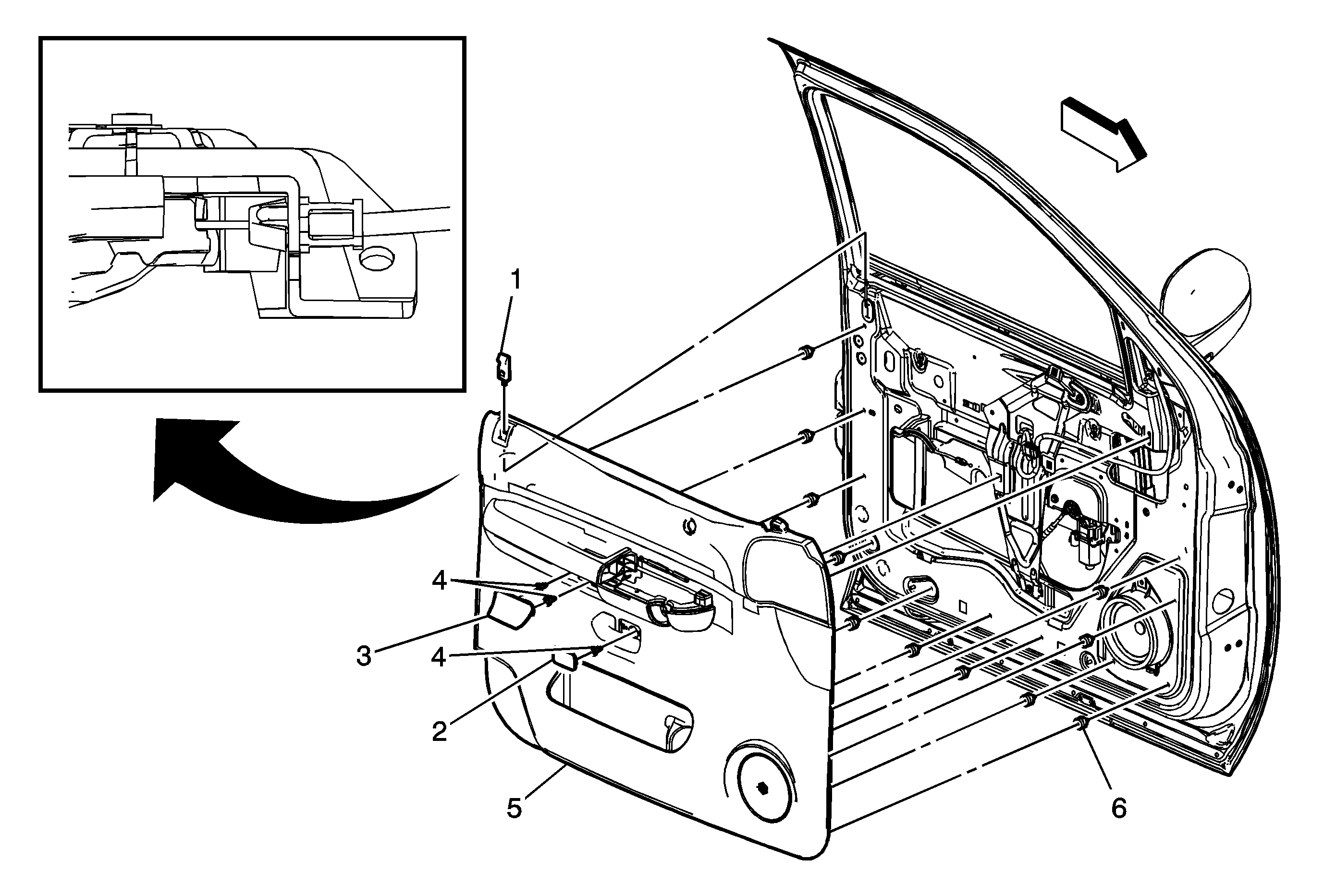 1
4
3
4
2
5
6