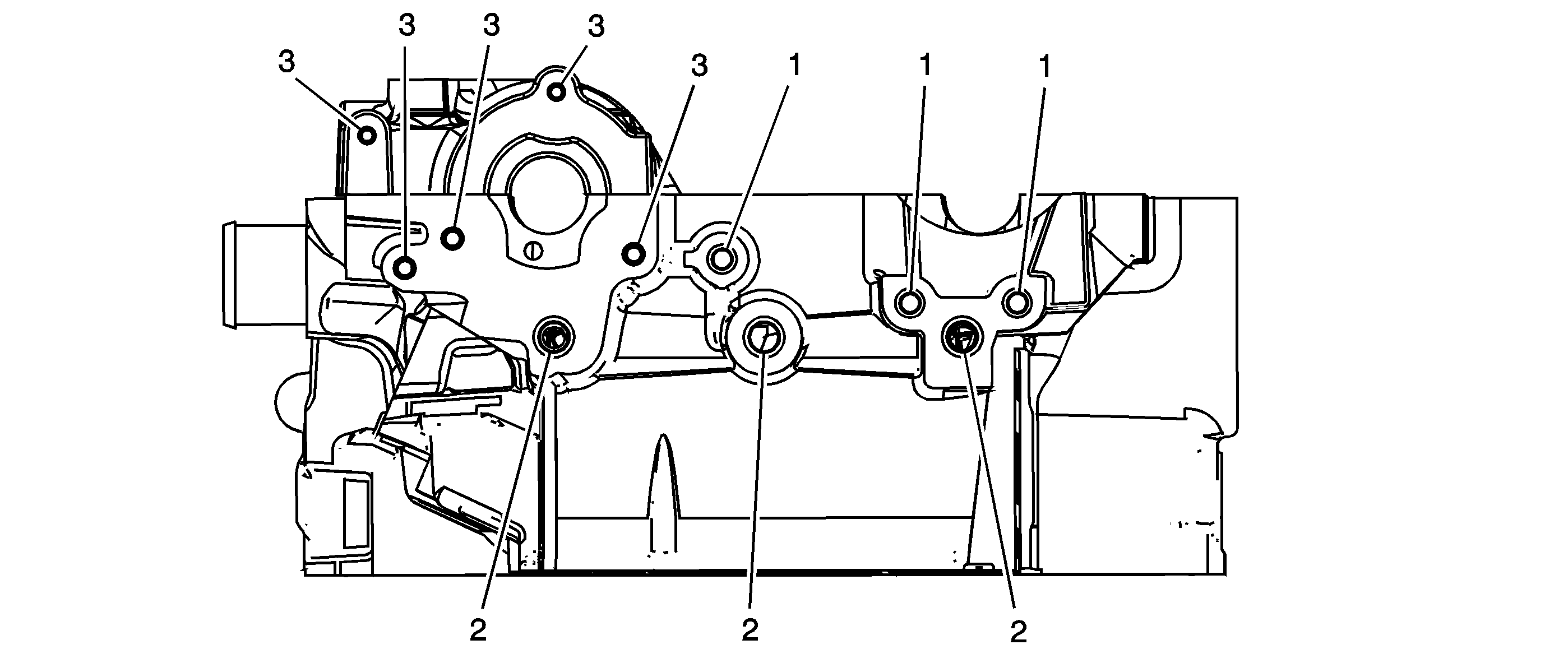 3
3
3
3
3
1
1
1
2
2
2