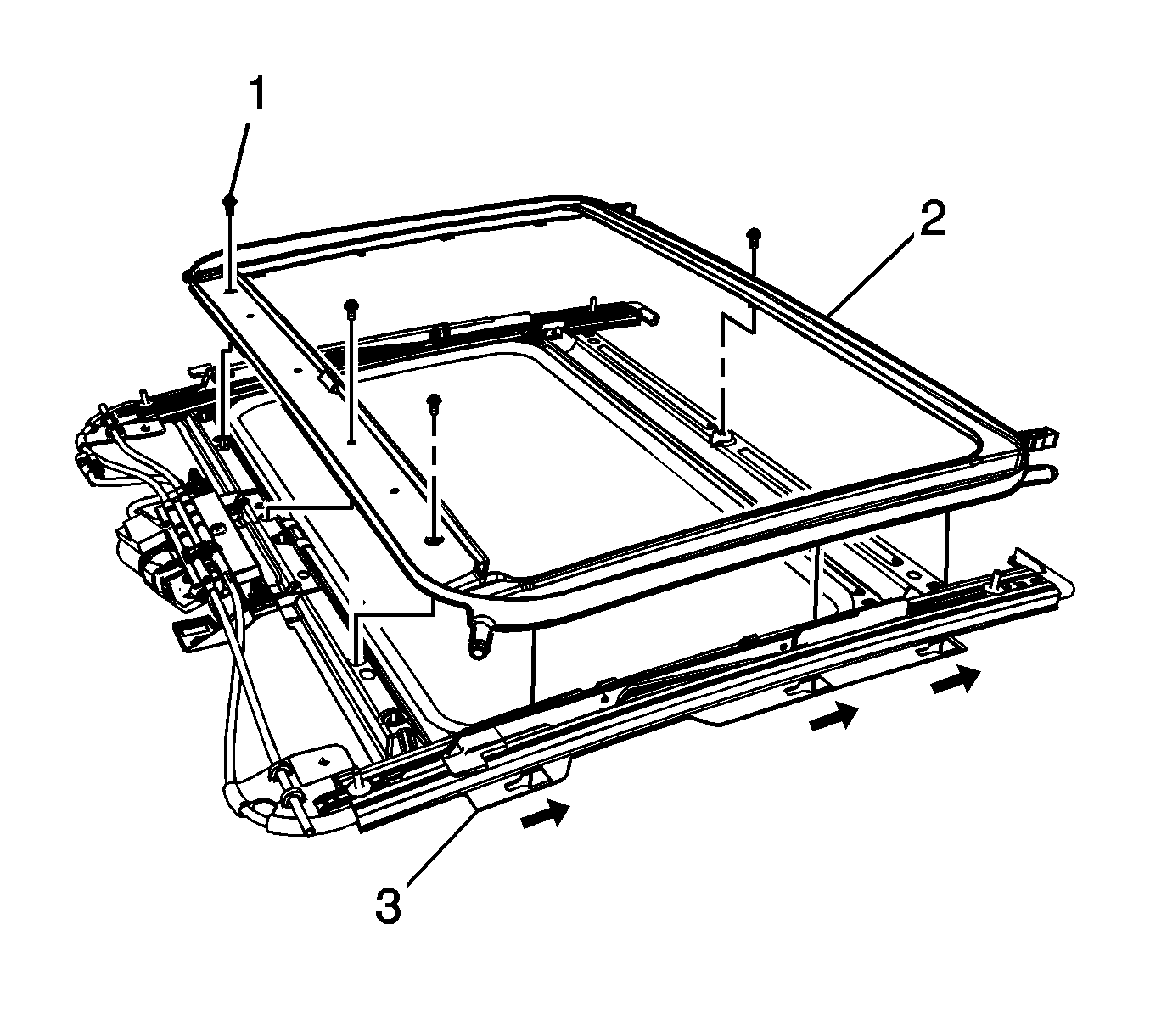 1
2
3