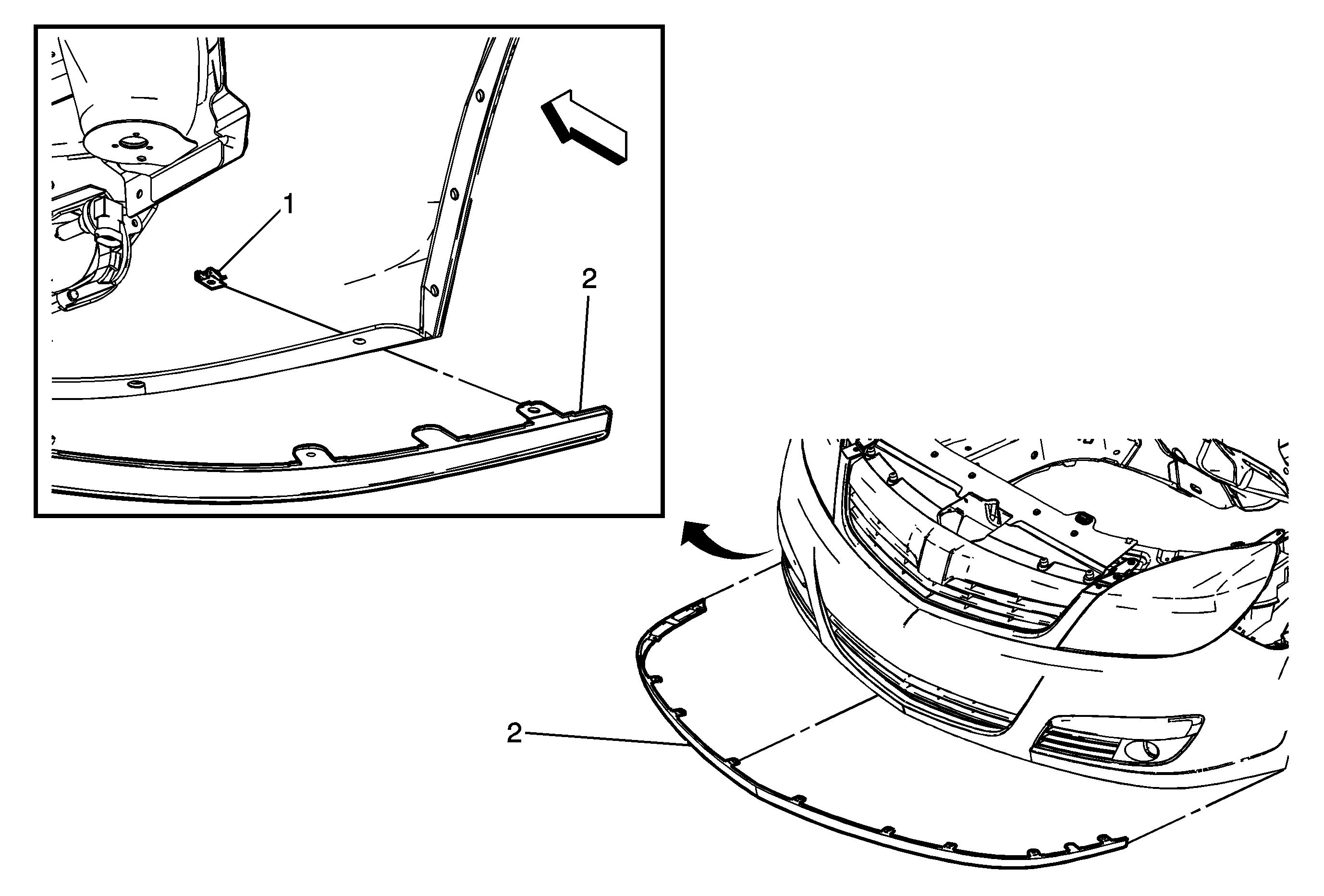 1
2
2