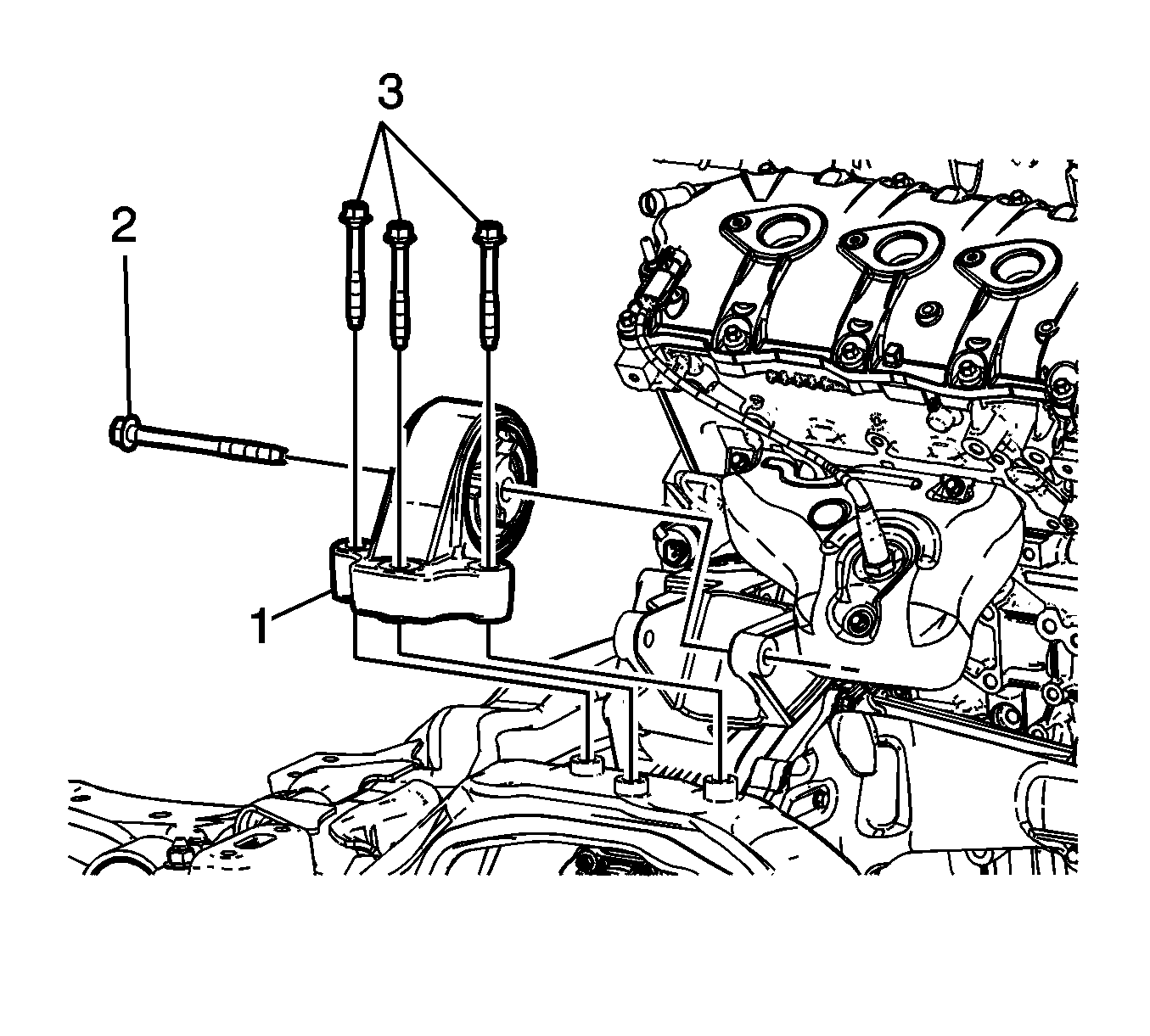 3
2
1