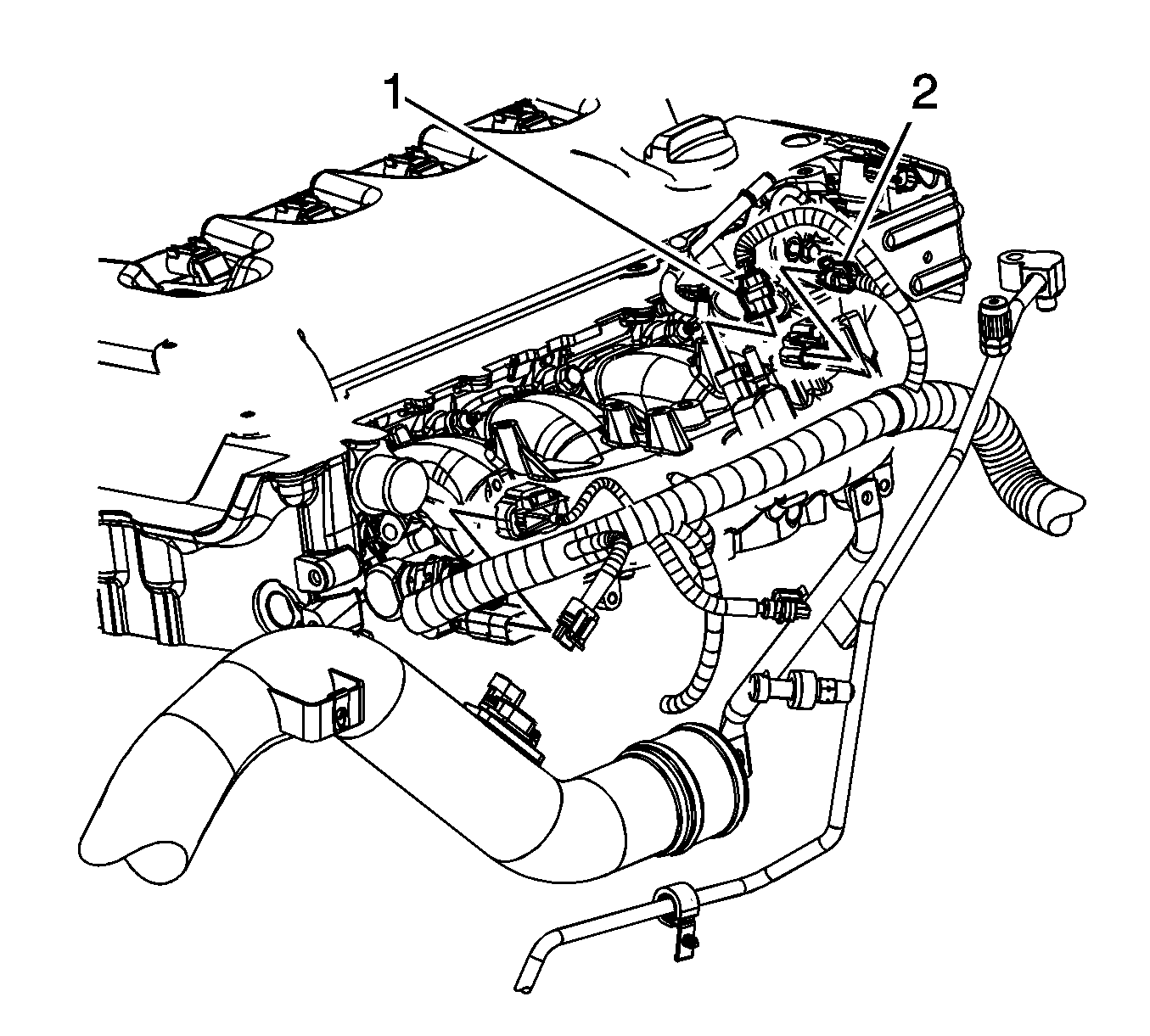 1
2