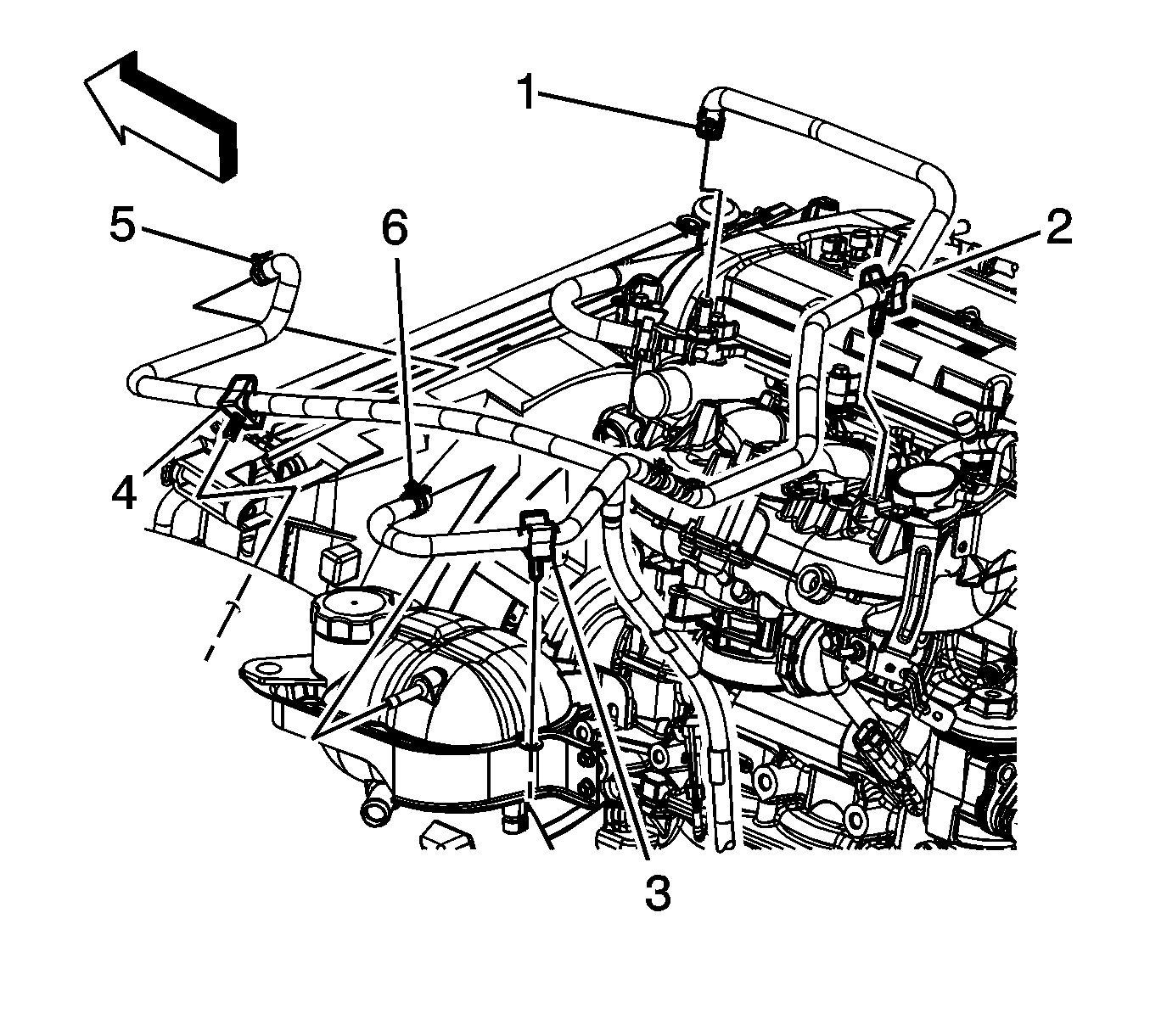 1
5
6
2
4
3