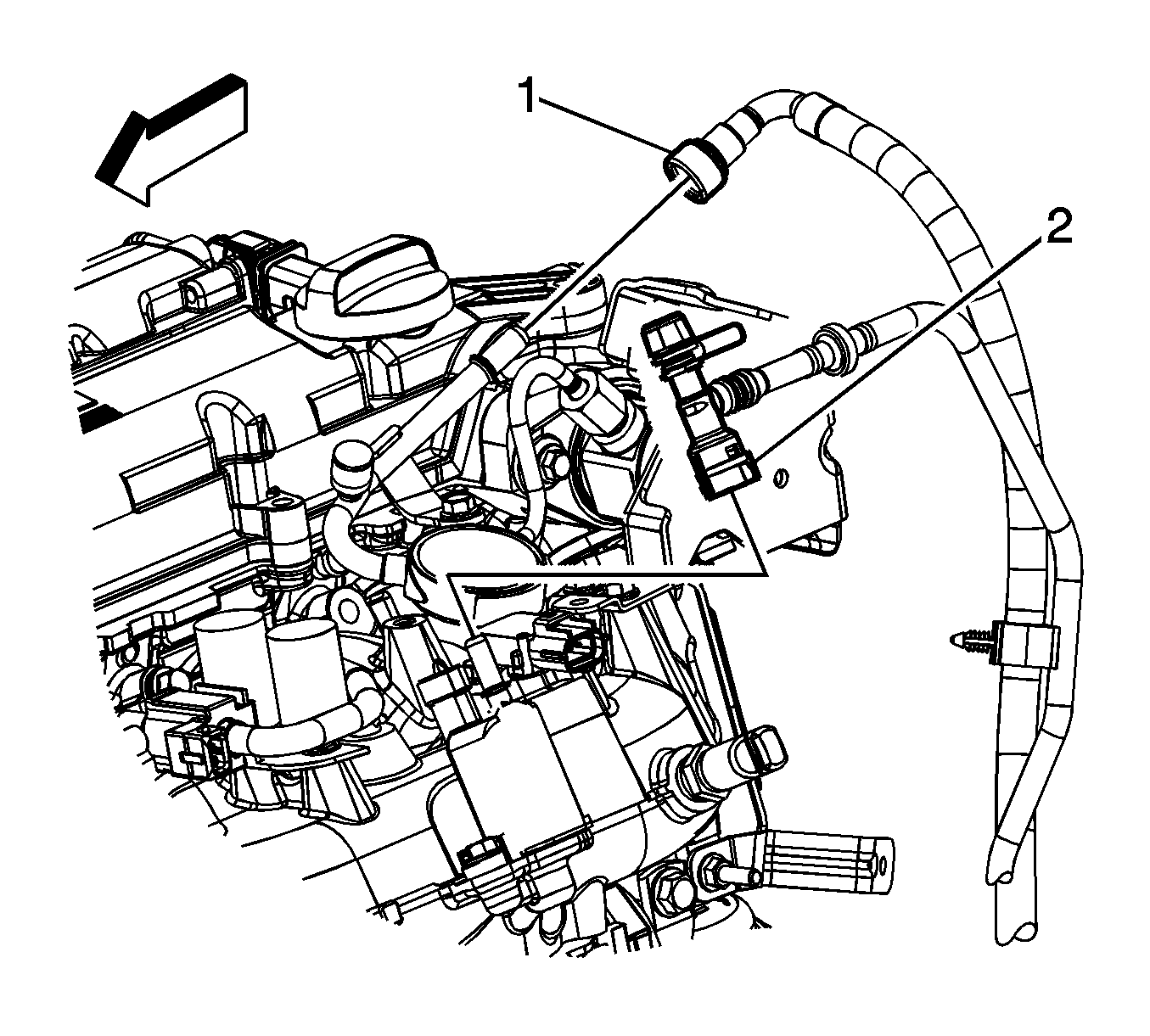 1
2