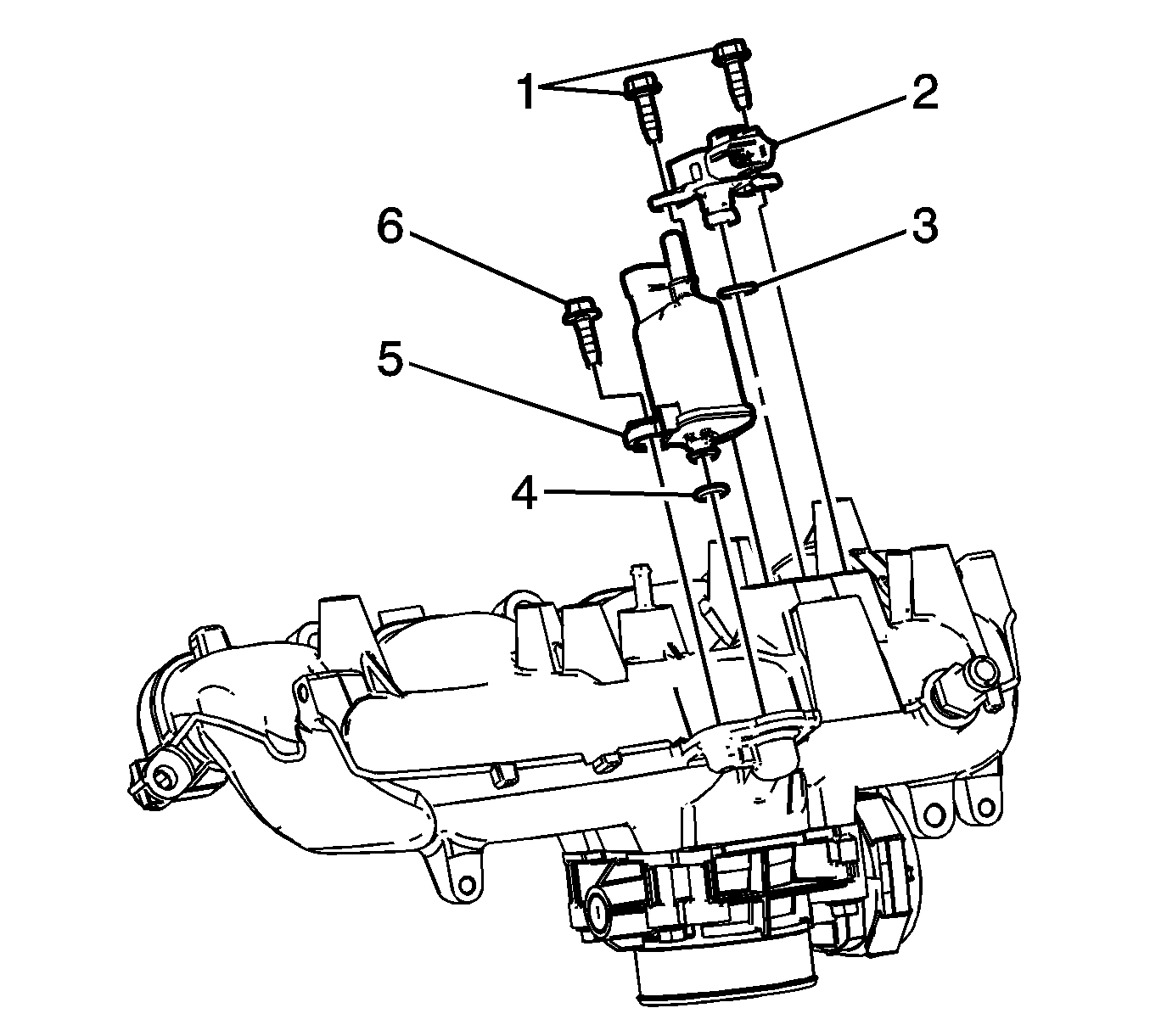 1
2
6
3
5
4