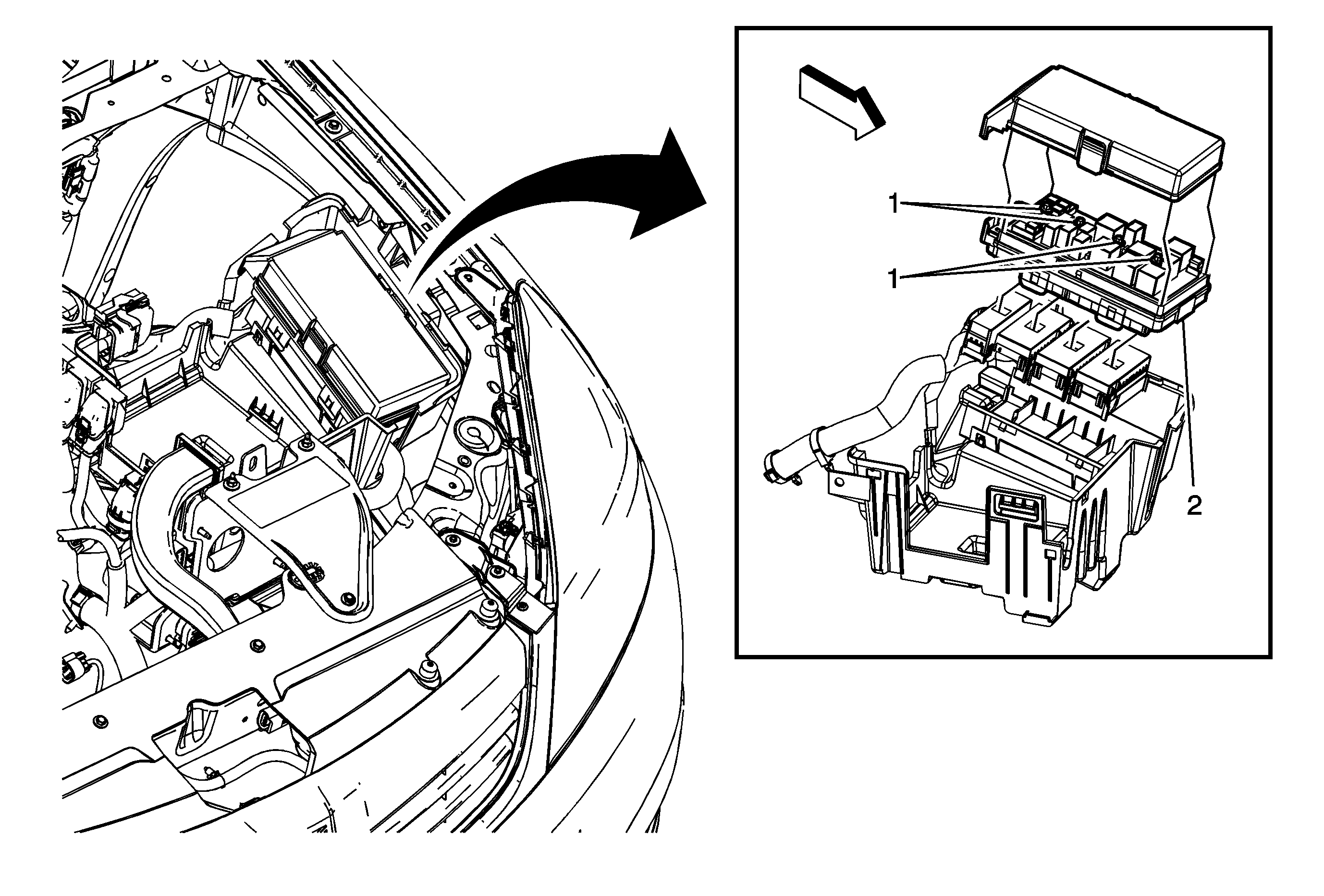 1
1
2