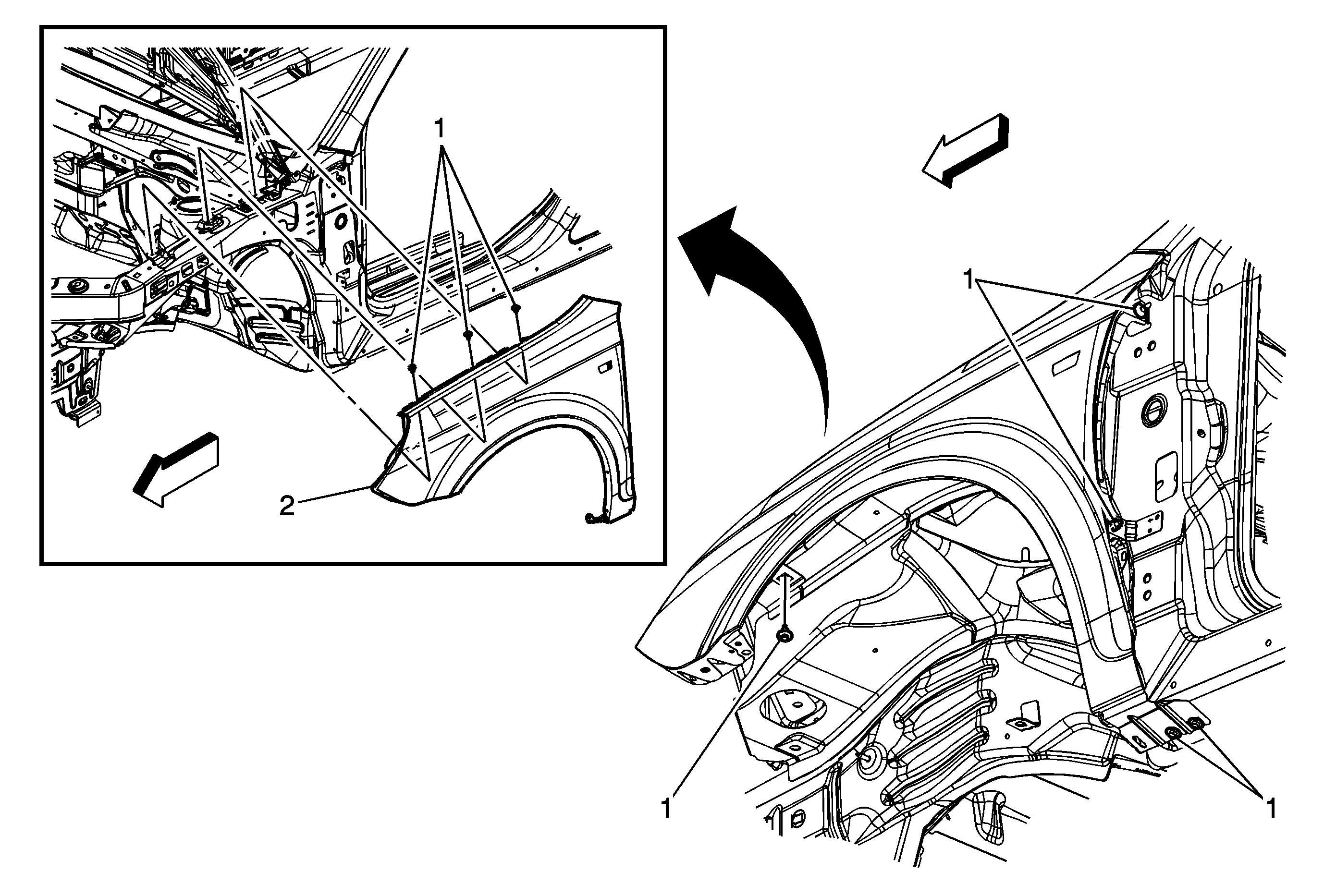 1
2
1
1
1