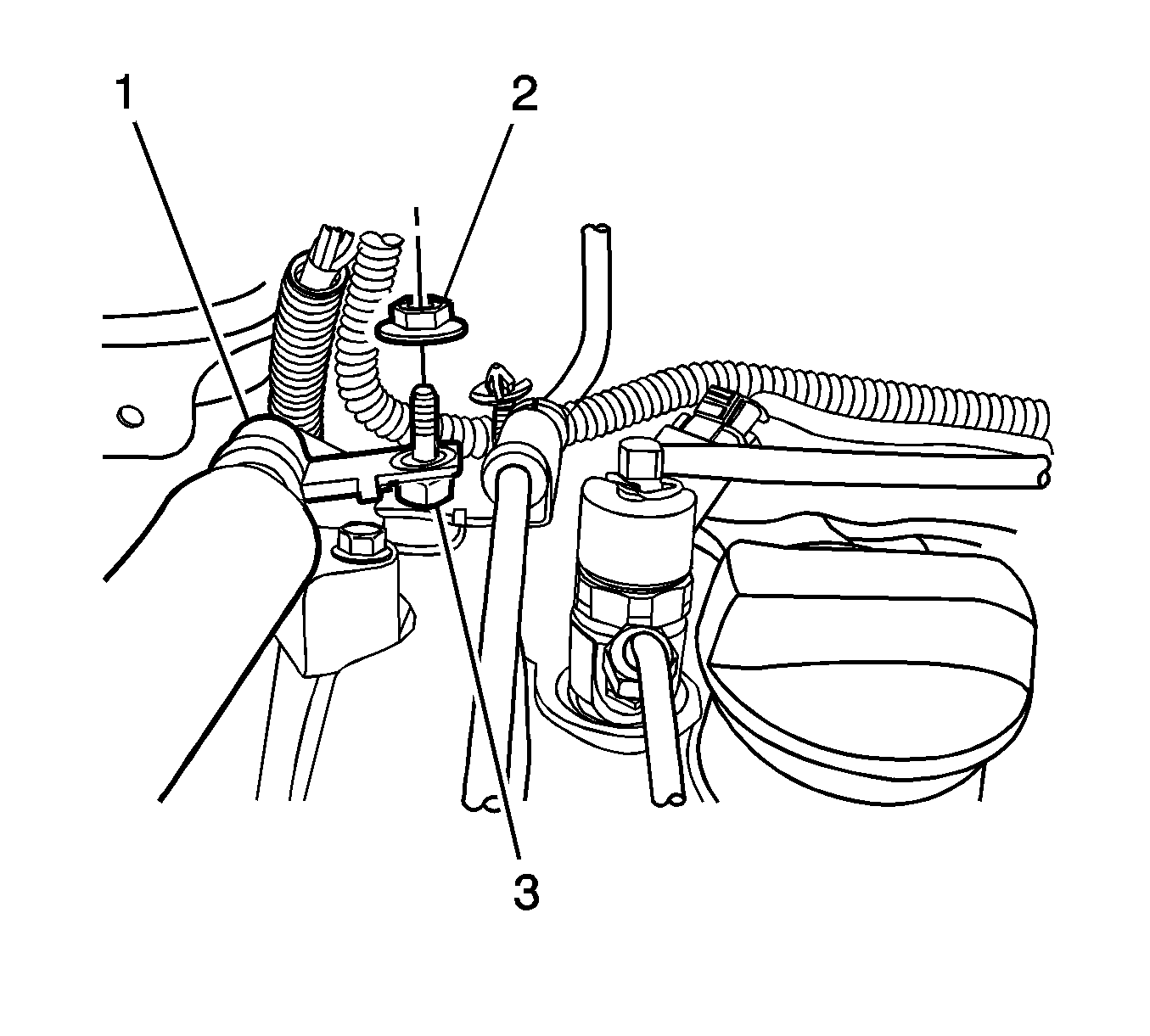 1
2
3