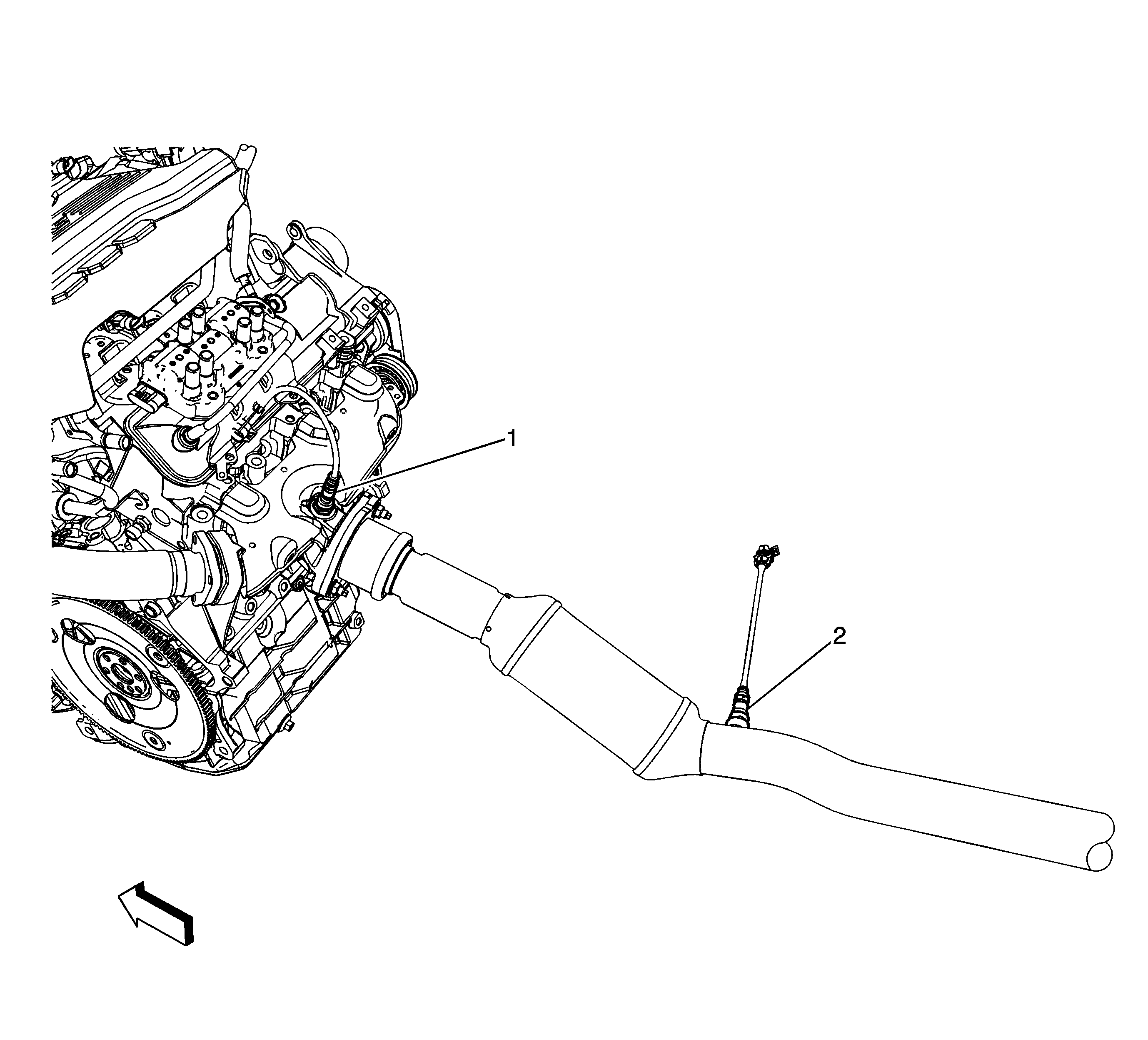 1

2