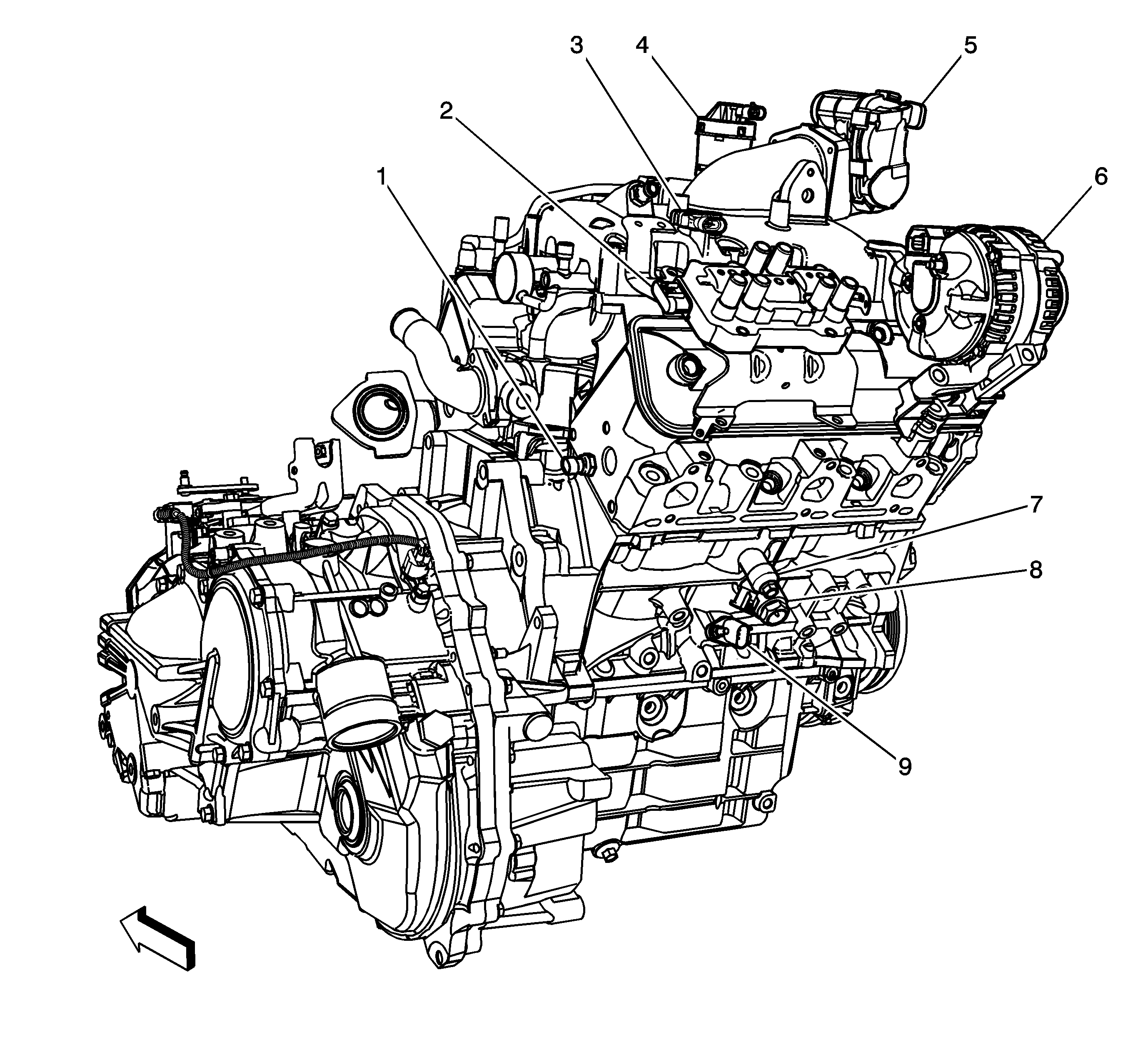 3
4
5
2
1
6
7
8
9