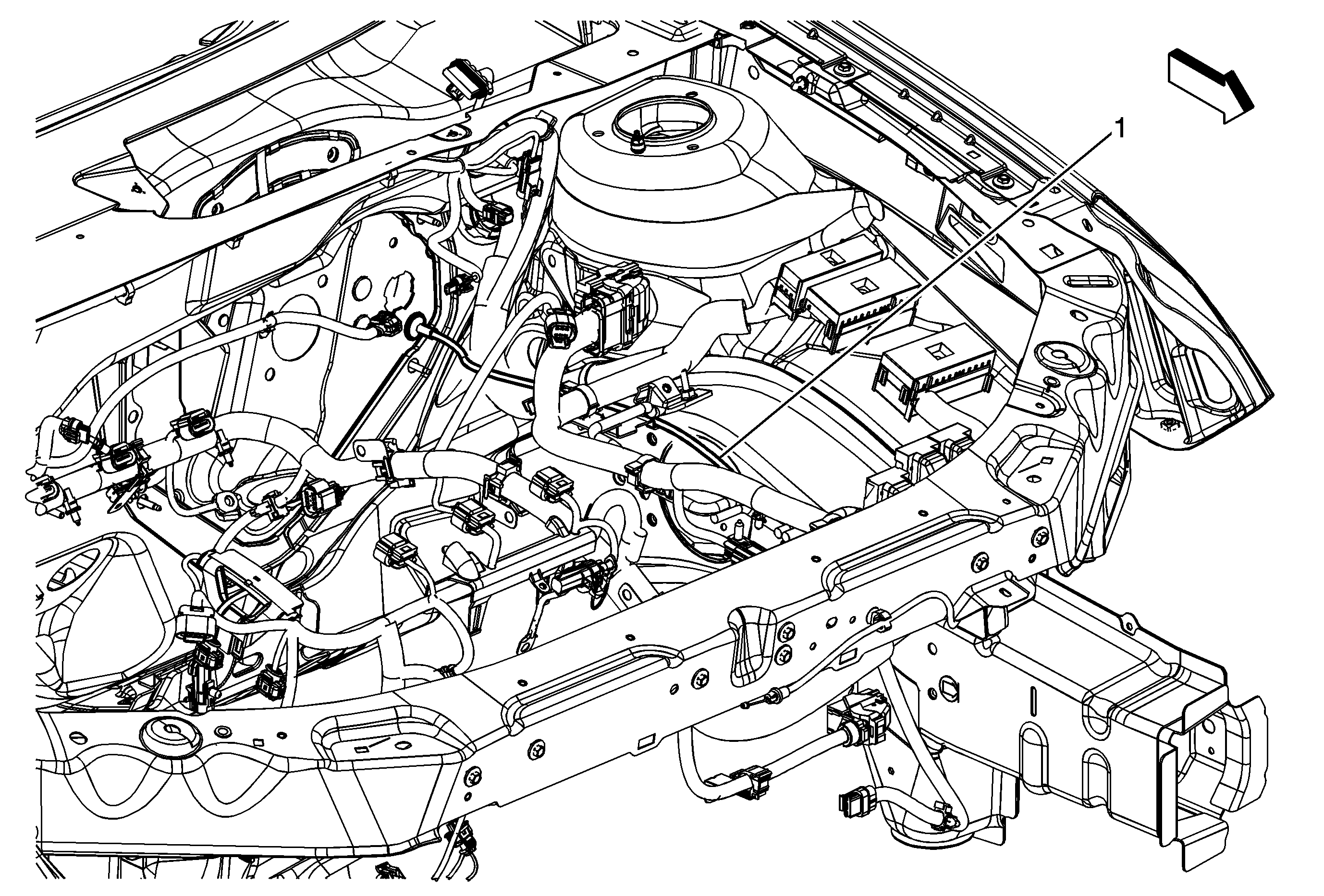 1