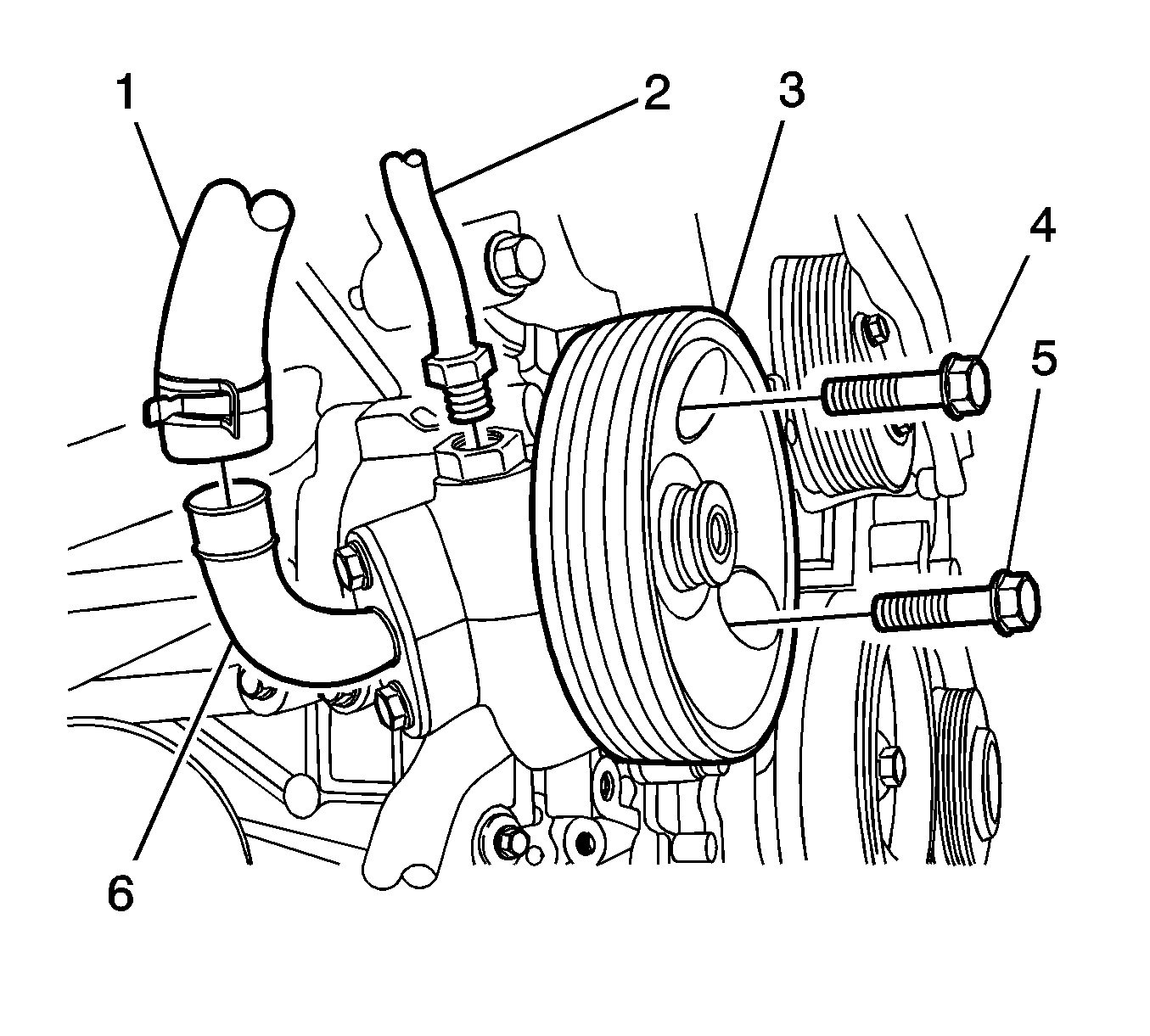 1
2
3
4
5
6