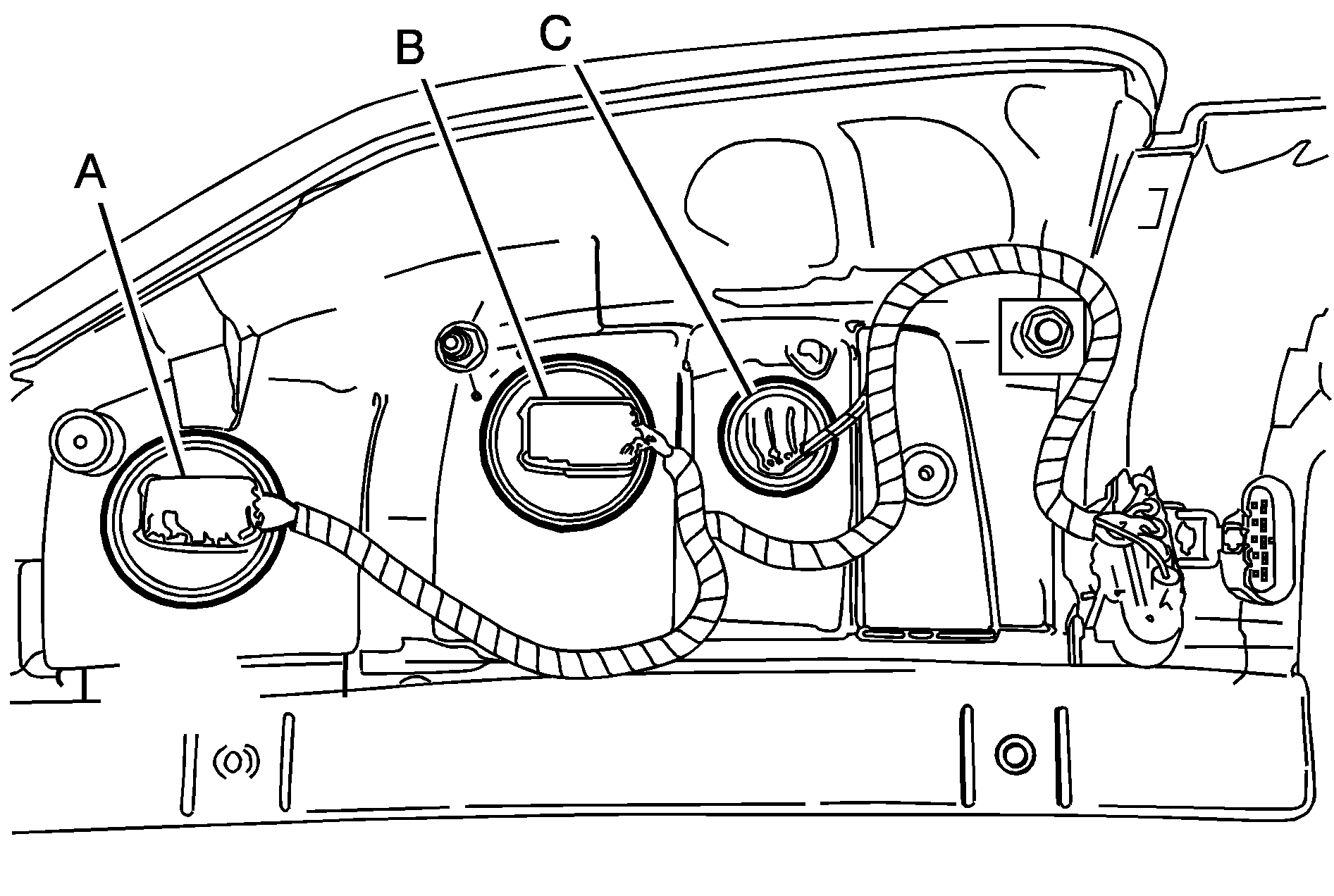 A
B
C