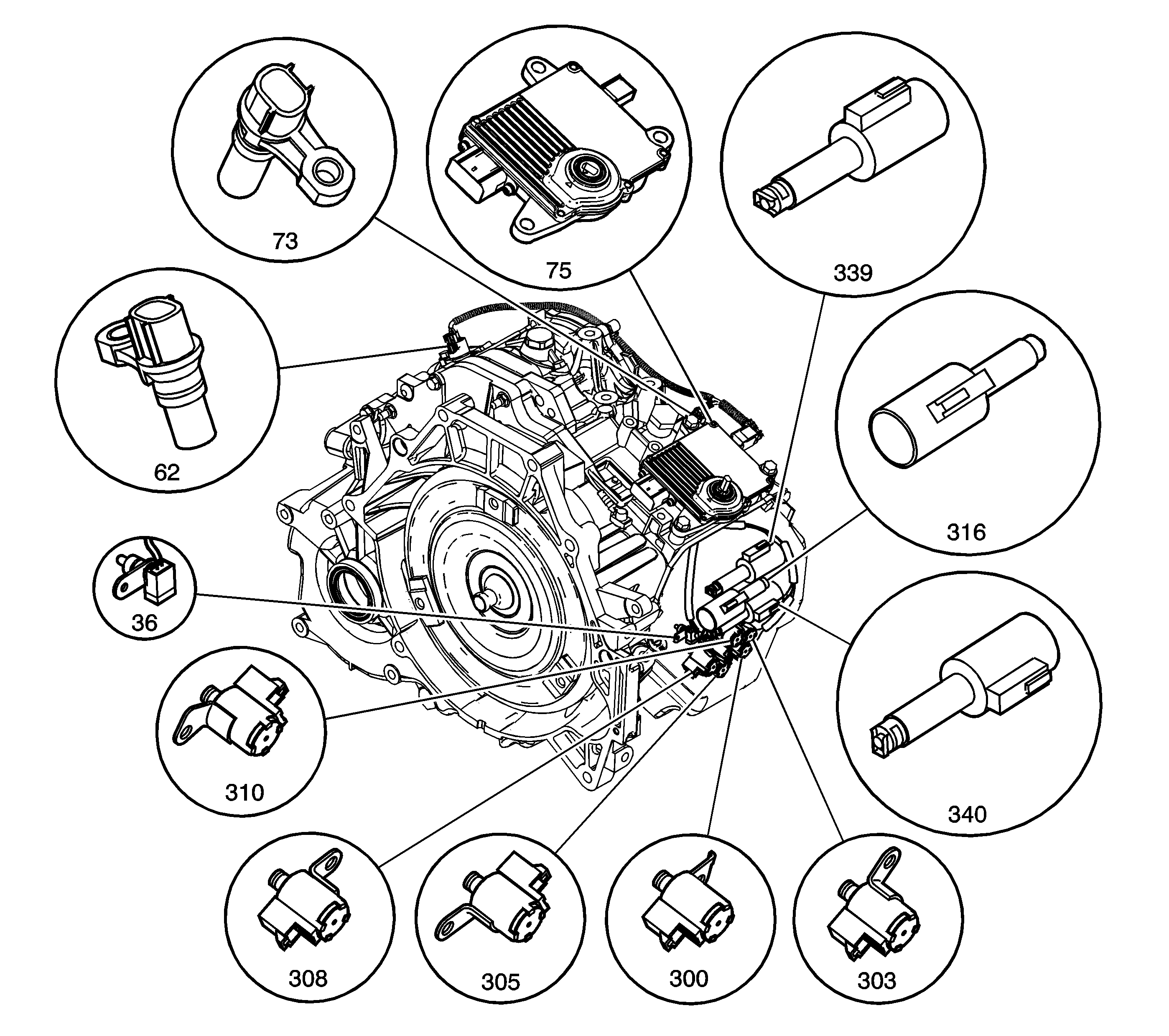 73

75

339

62

316

36

310

340

308

305

300

303