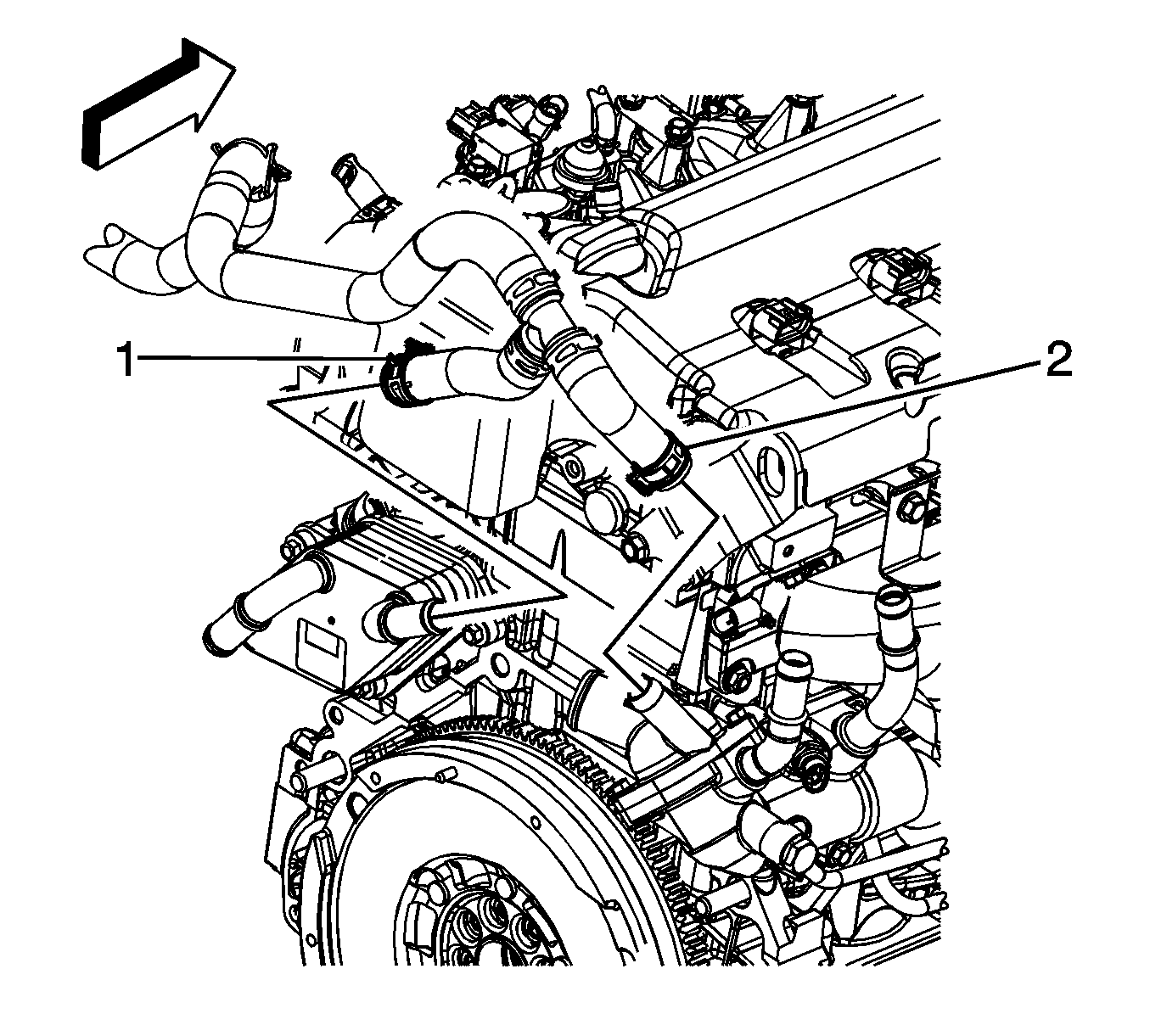 1
2