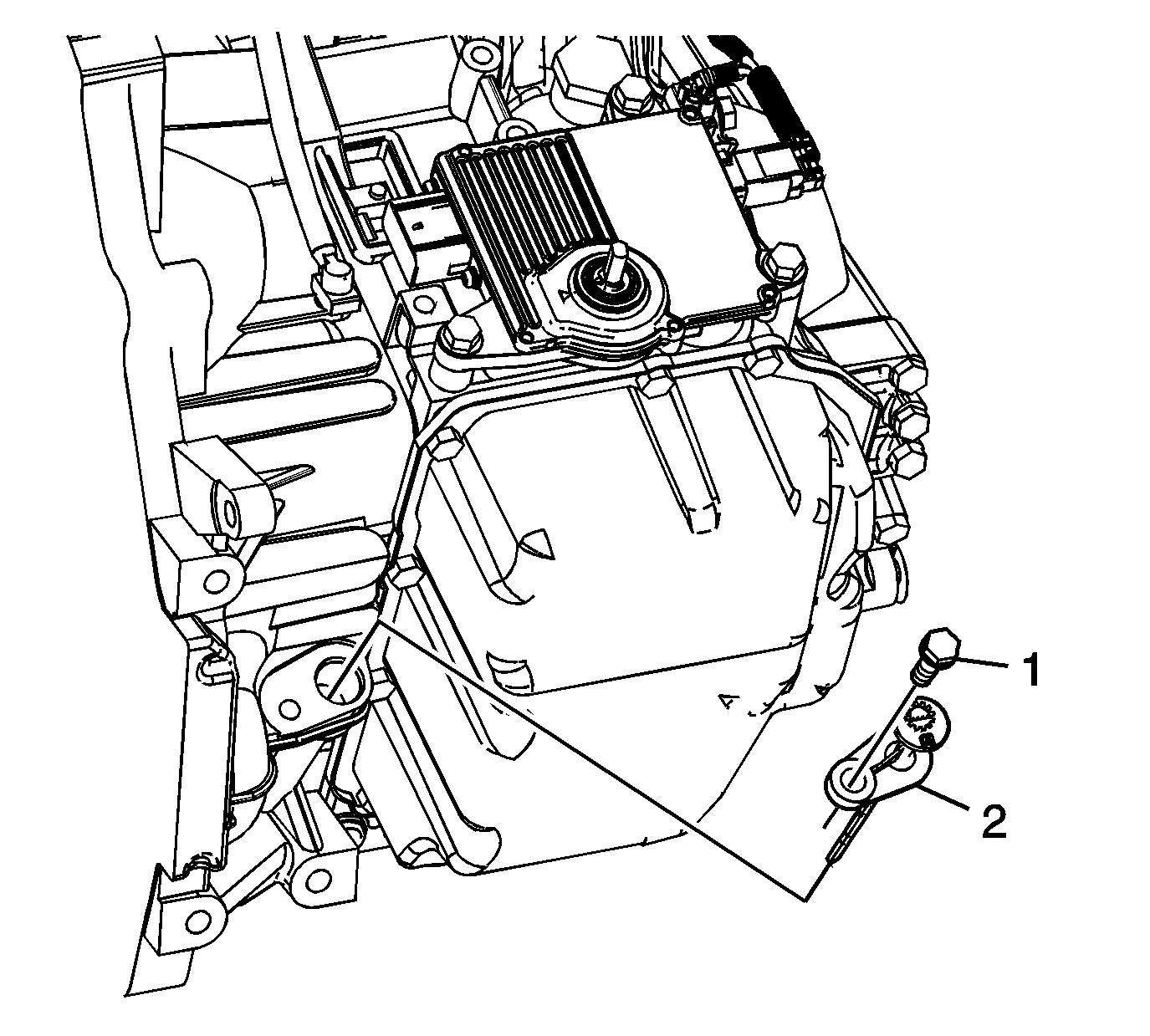 1

2