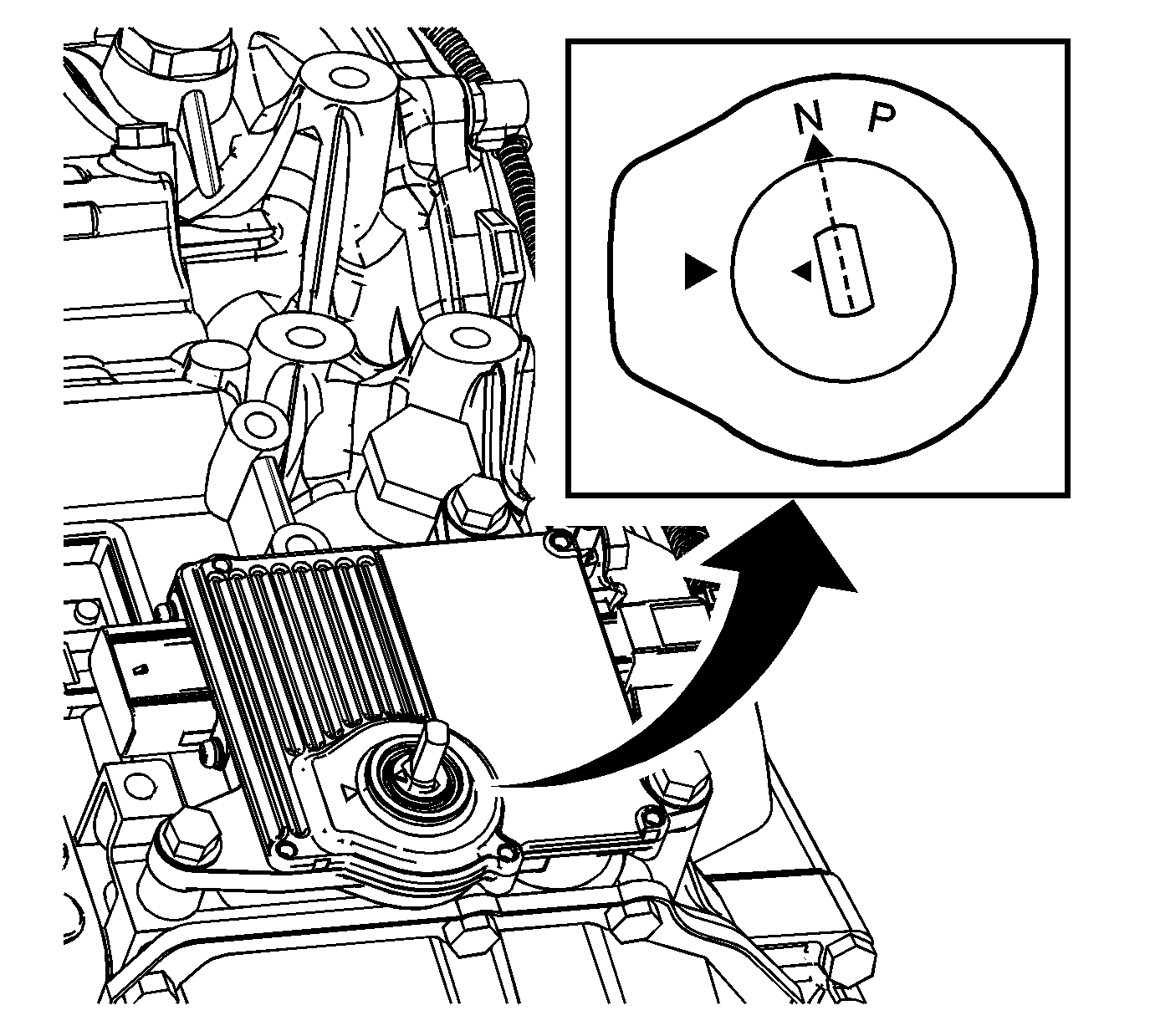 N P