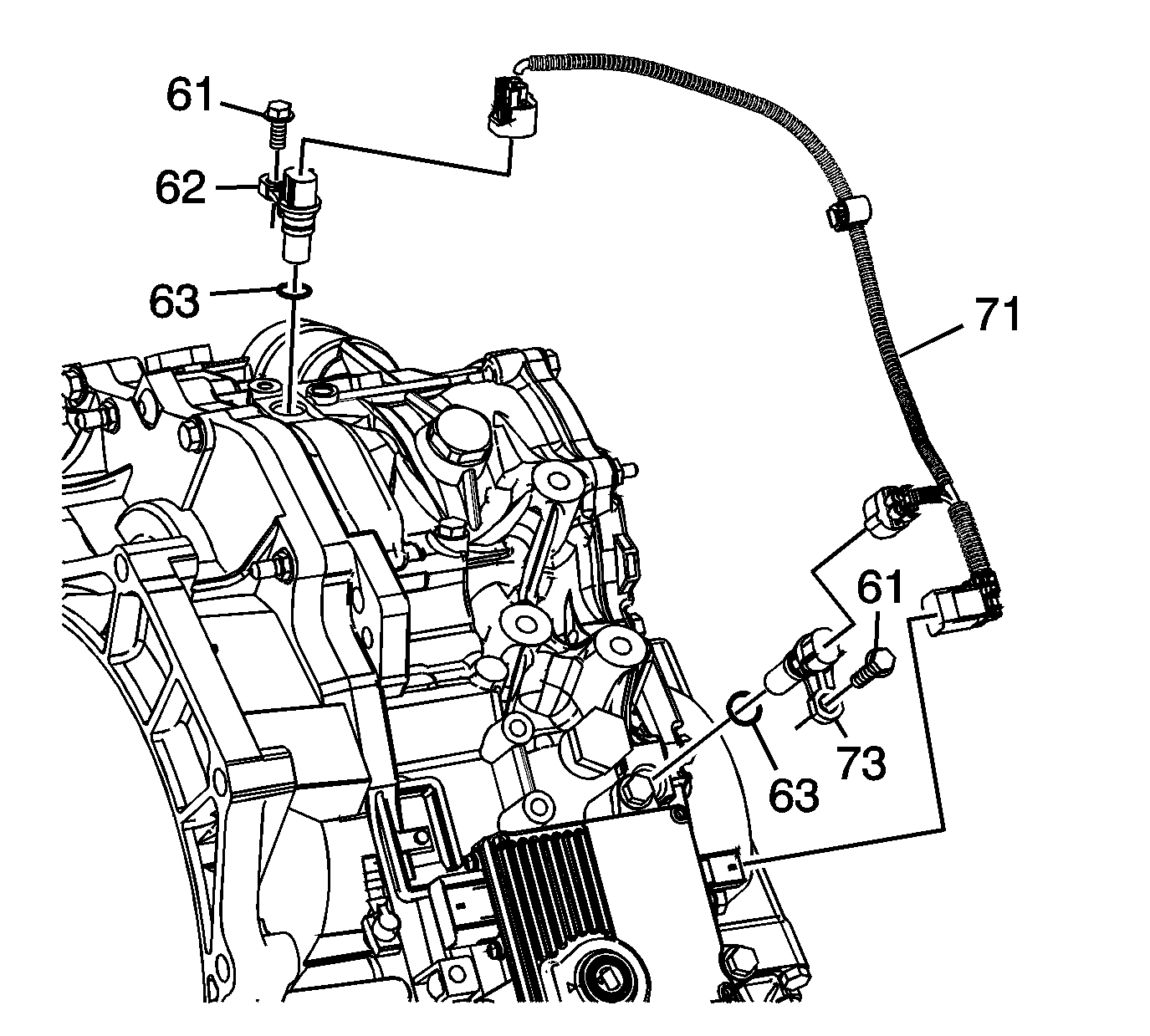 61
62
63
71
61
63
73