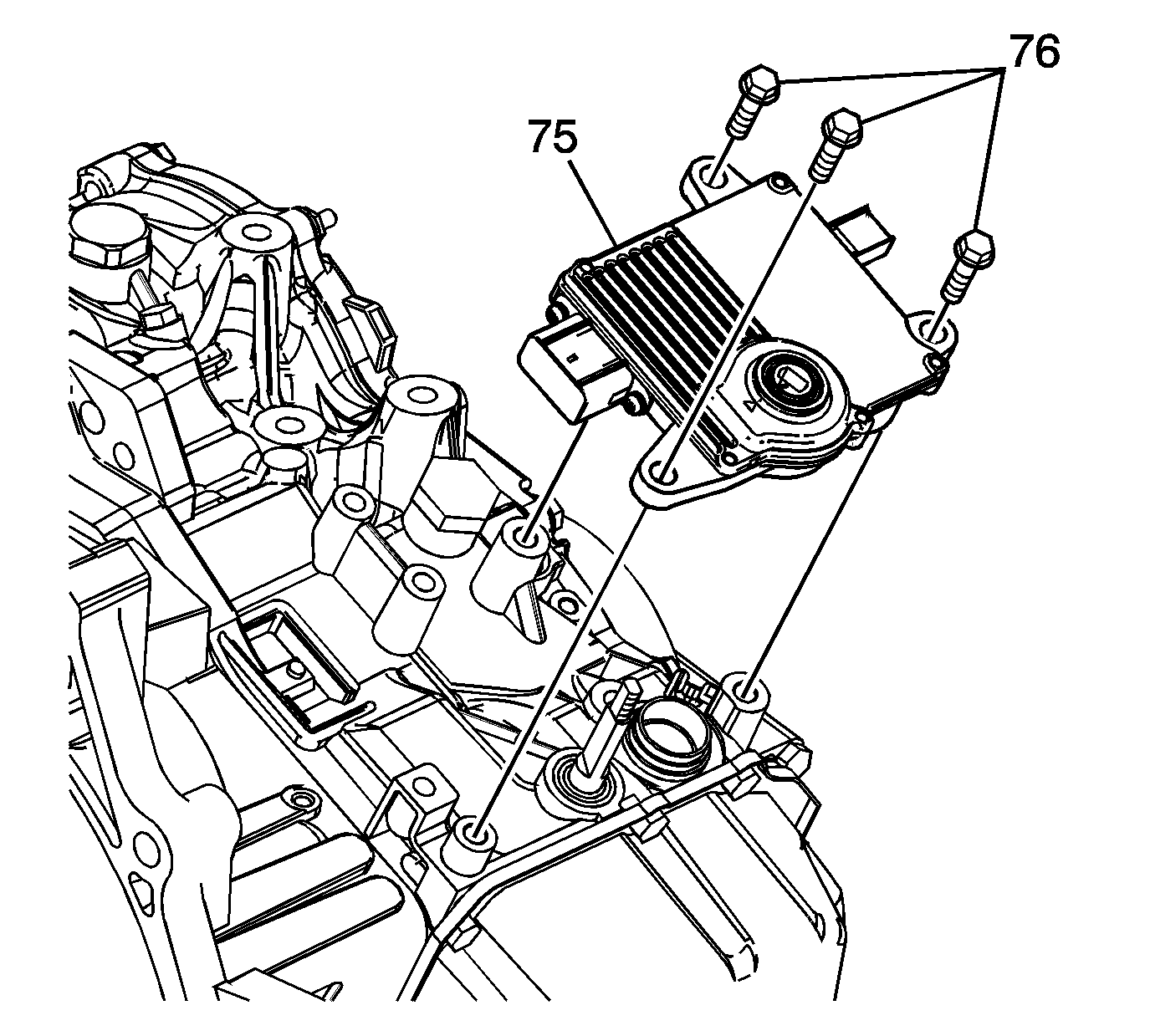 76

75