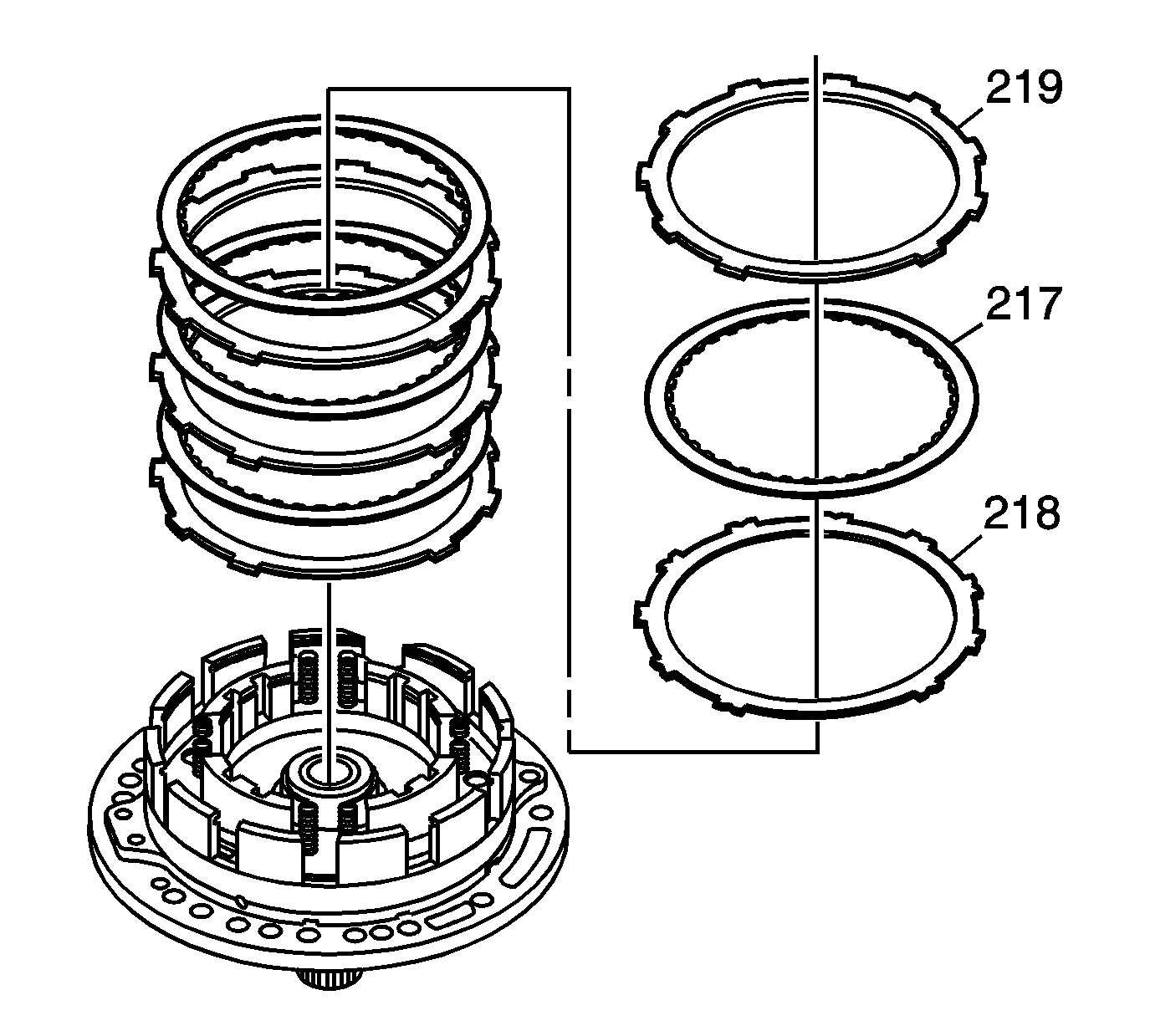 219
217
218