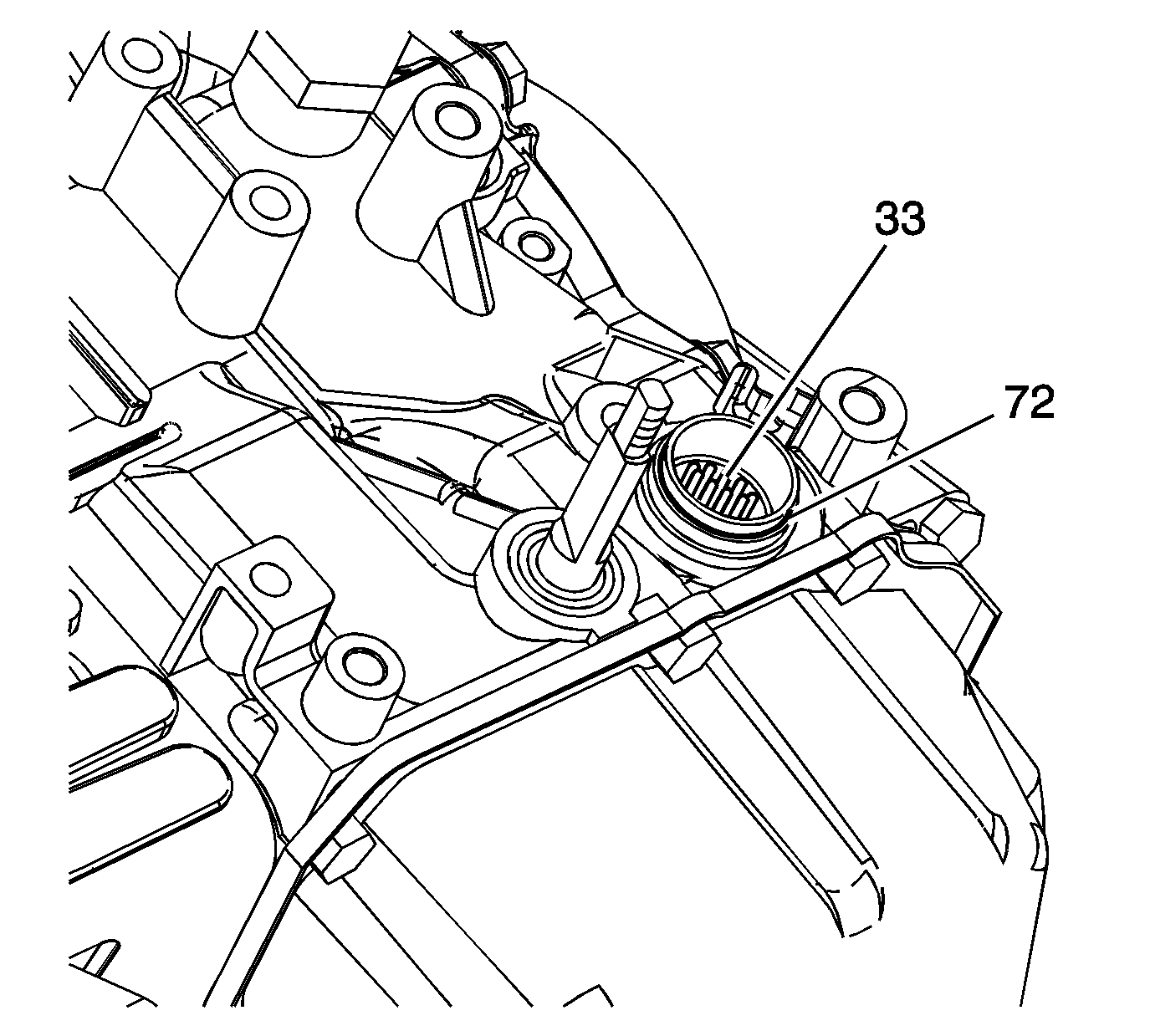 33
72