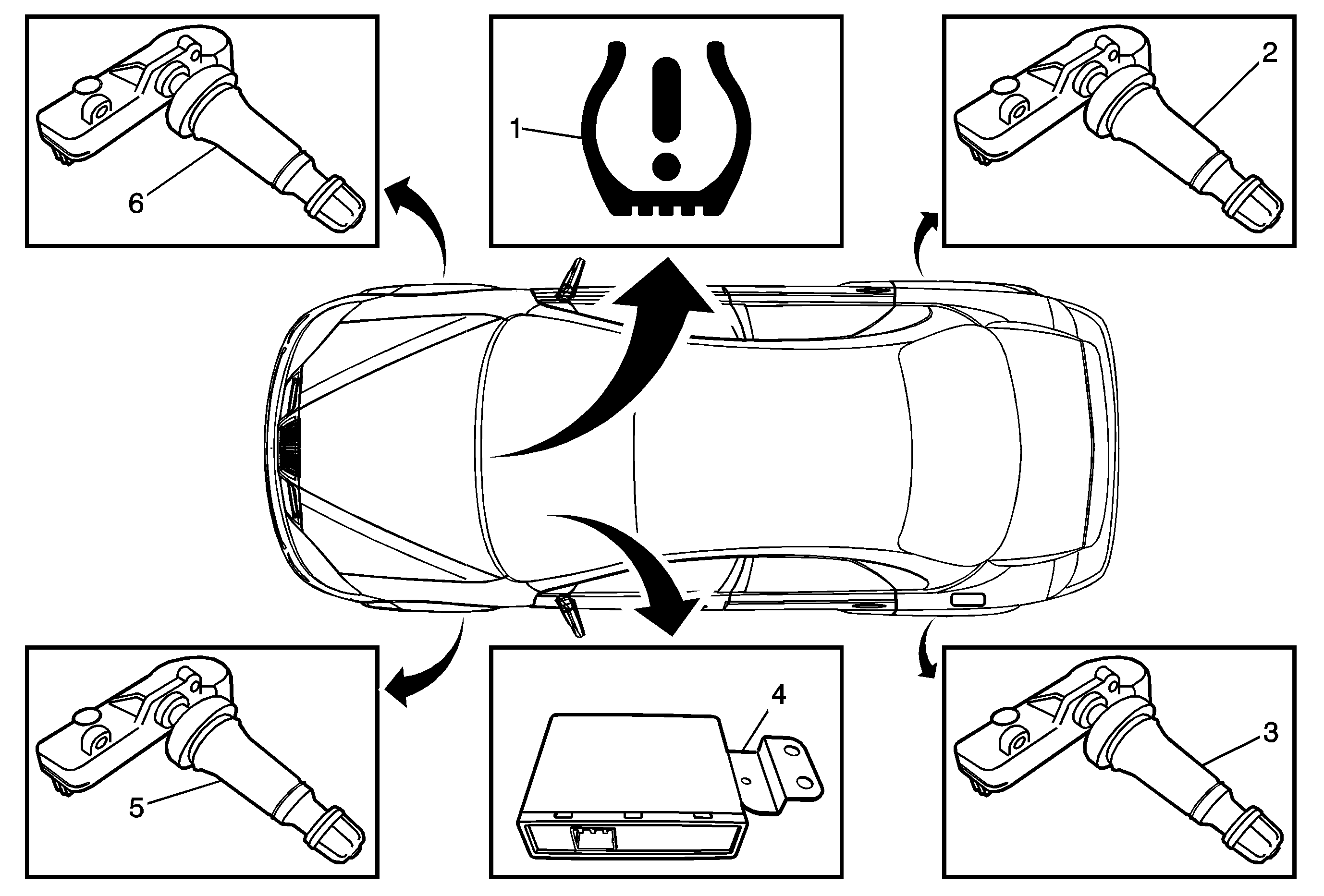 6

1

2

5

4

3