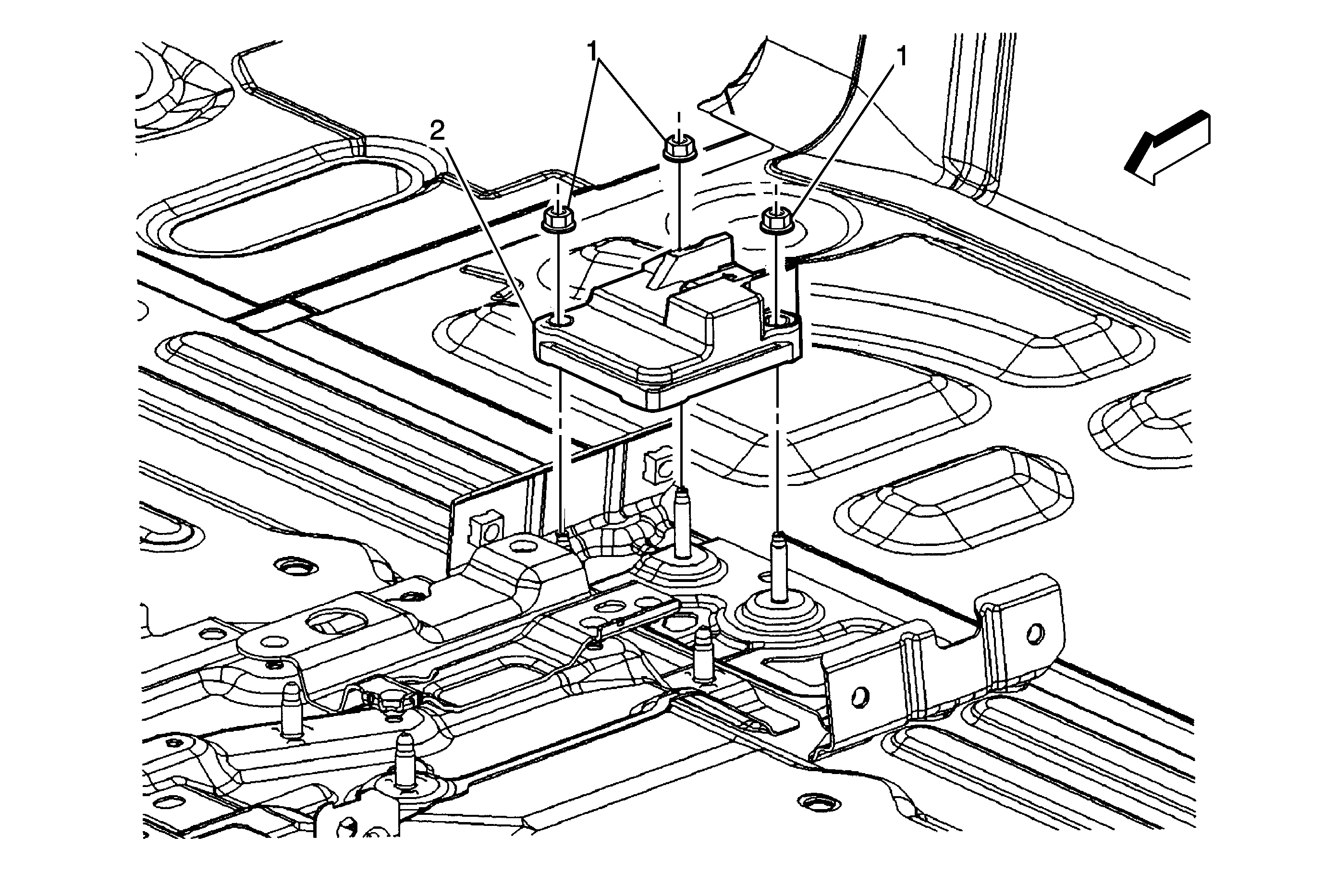 1
1
2