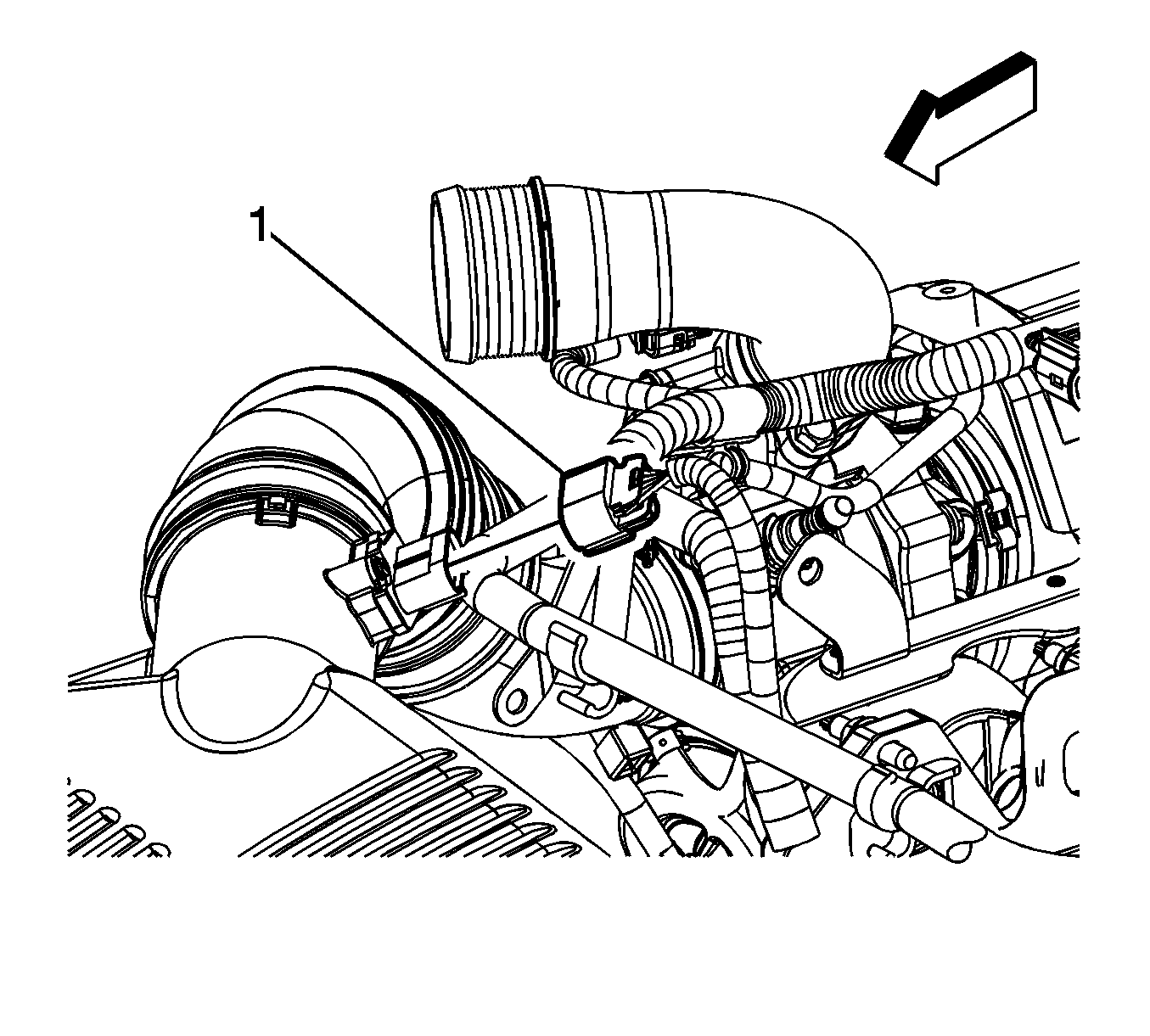 1