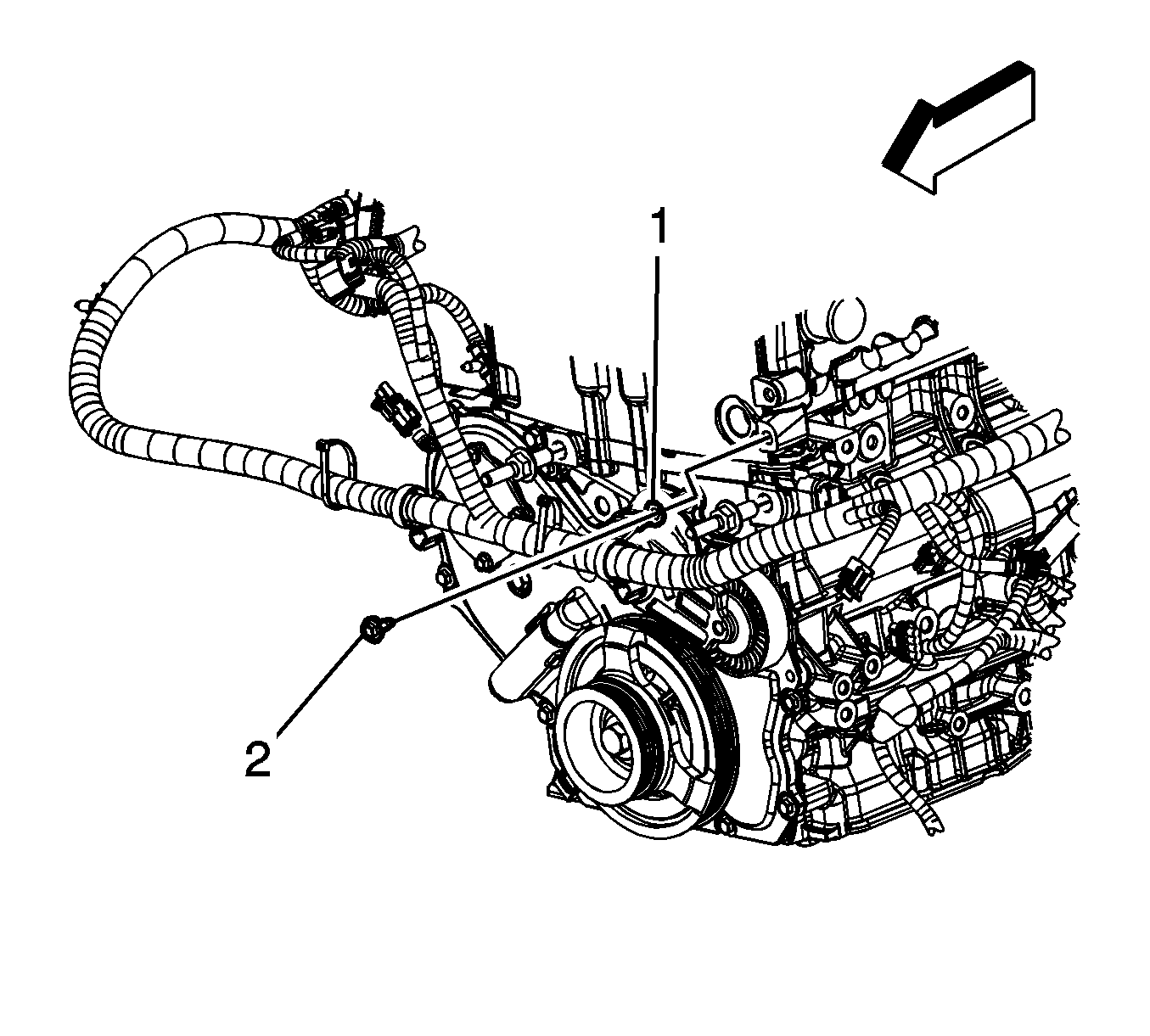 1

2