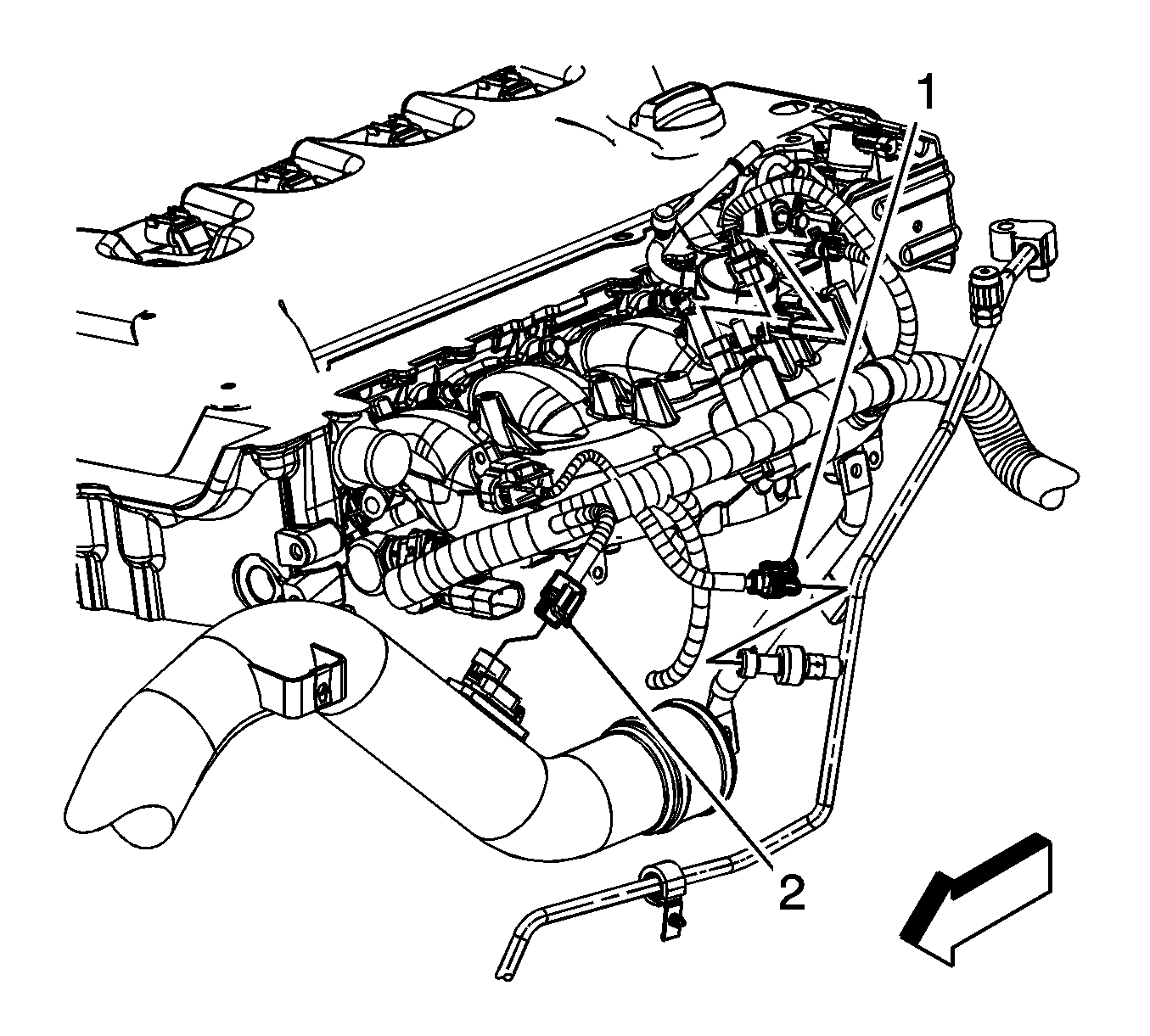 1
2