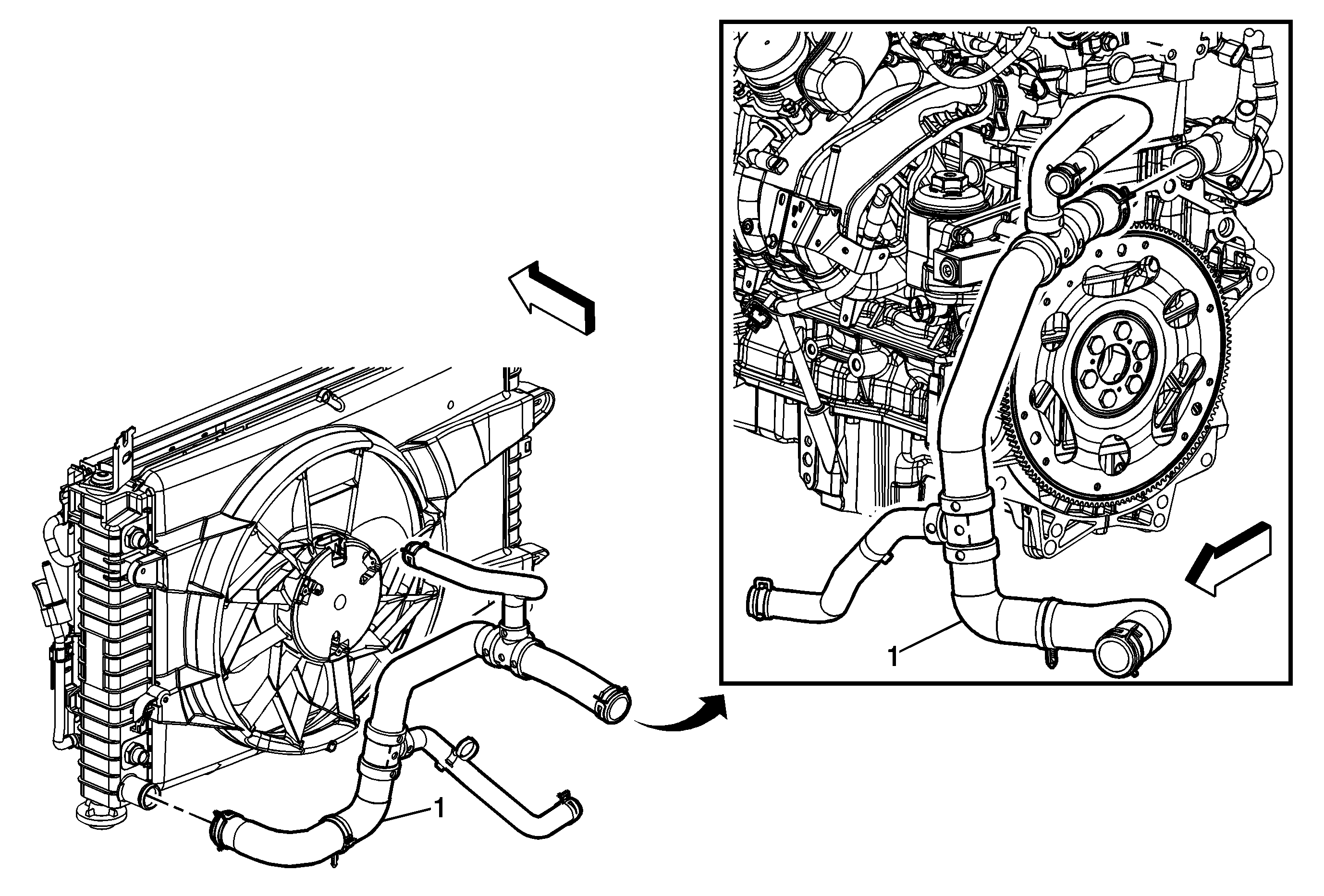 1

1