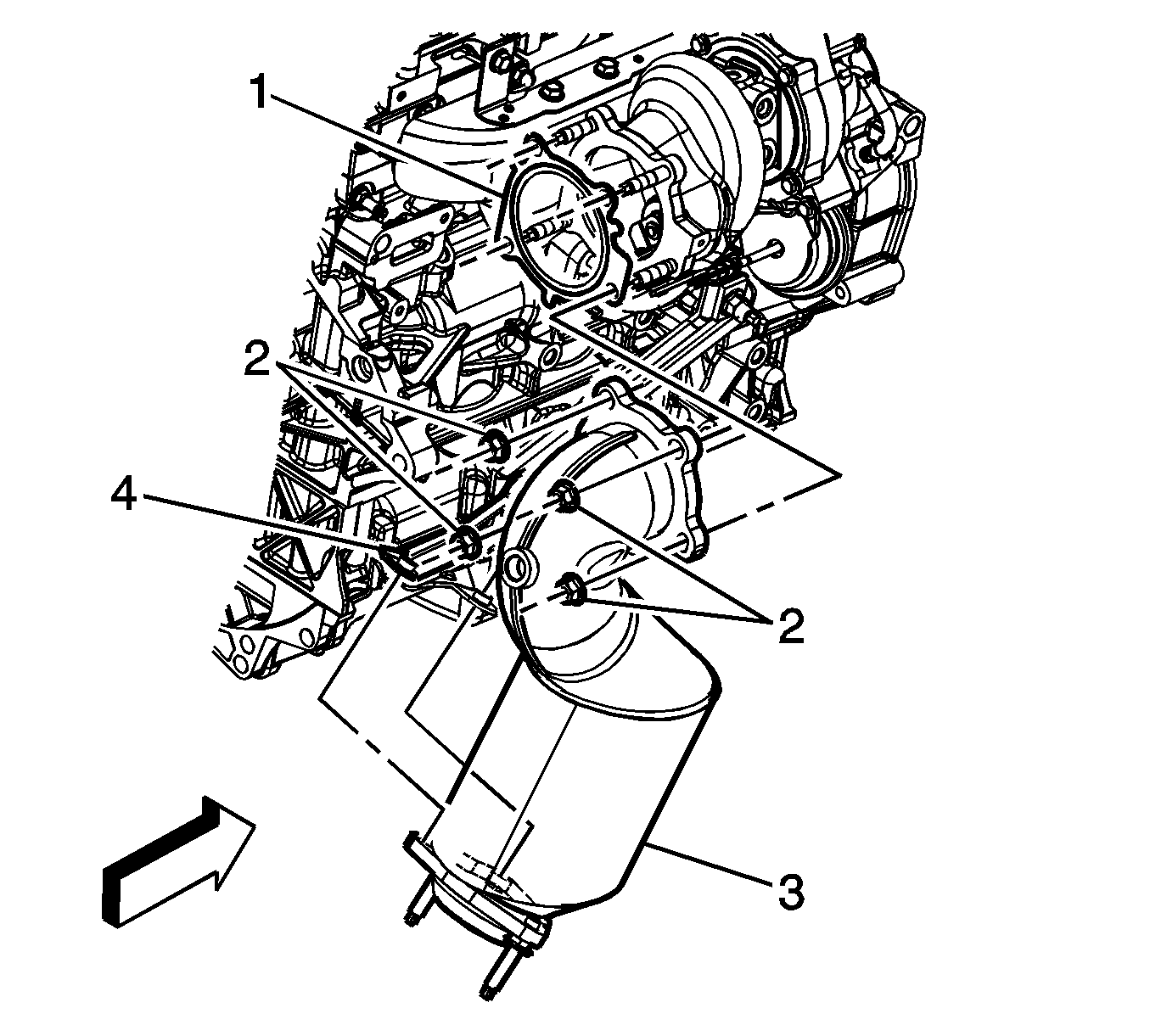 1
2
4
2
3