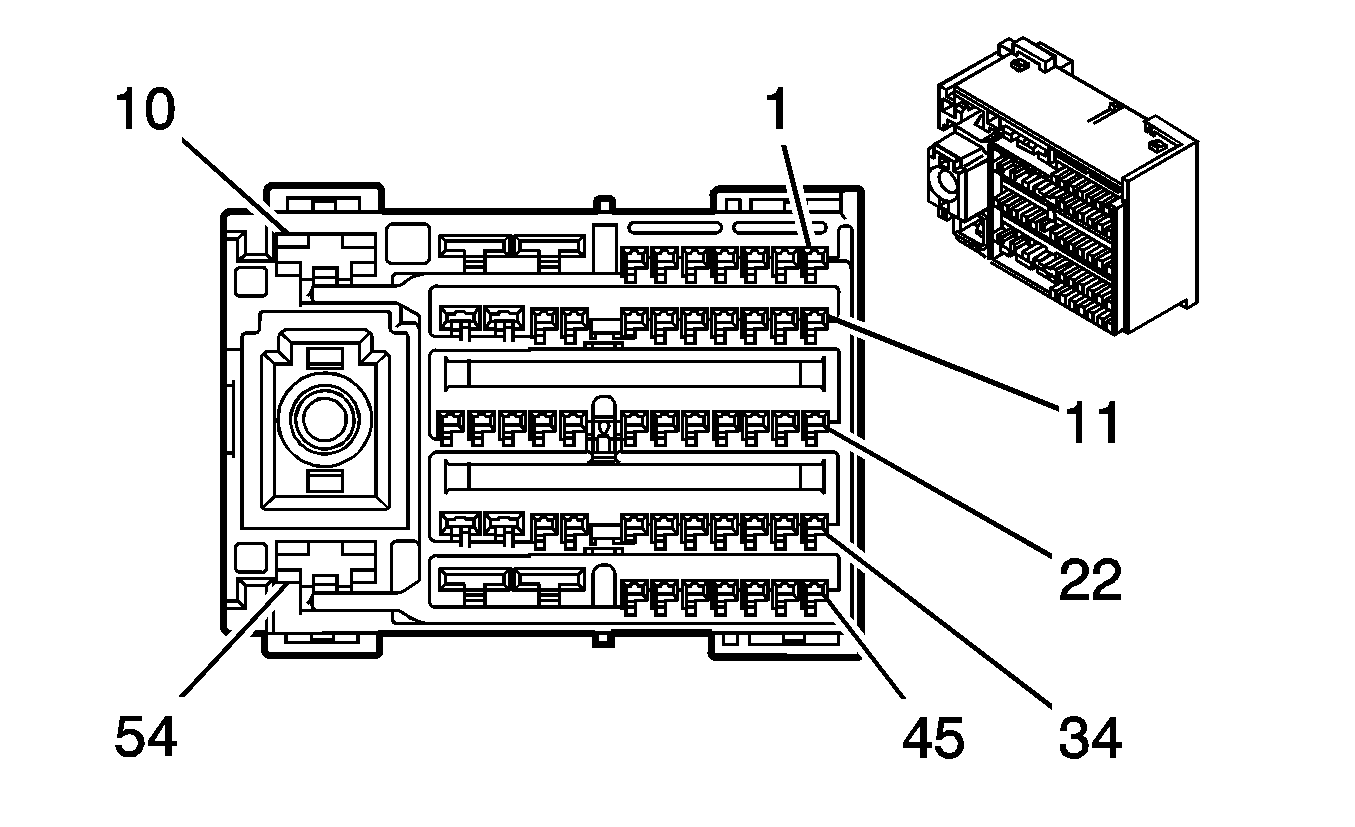 10
1
11
22
54
45
34