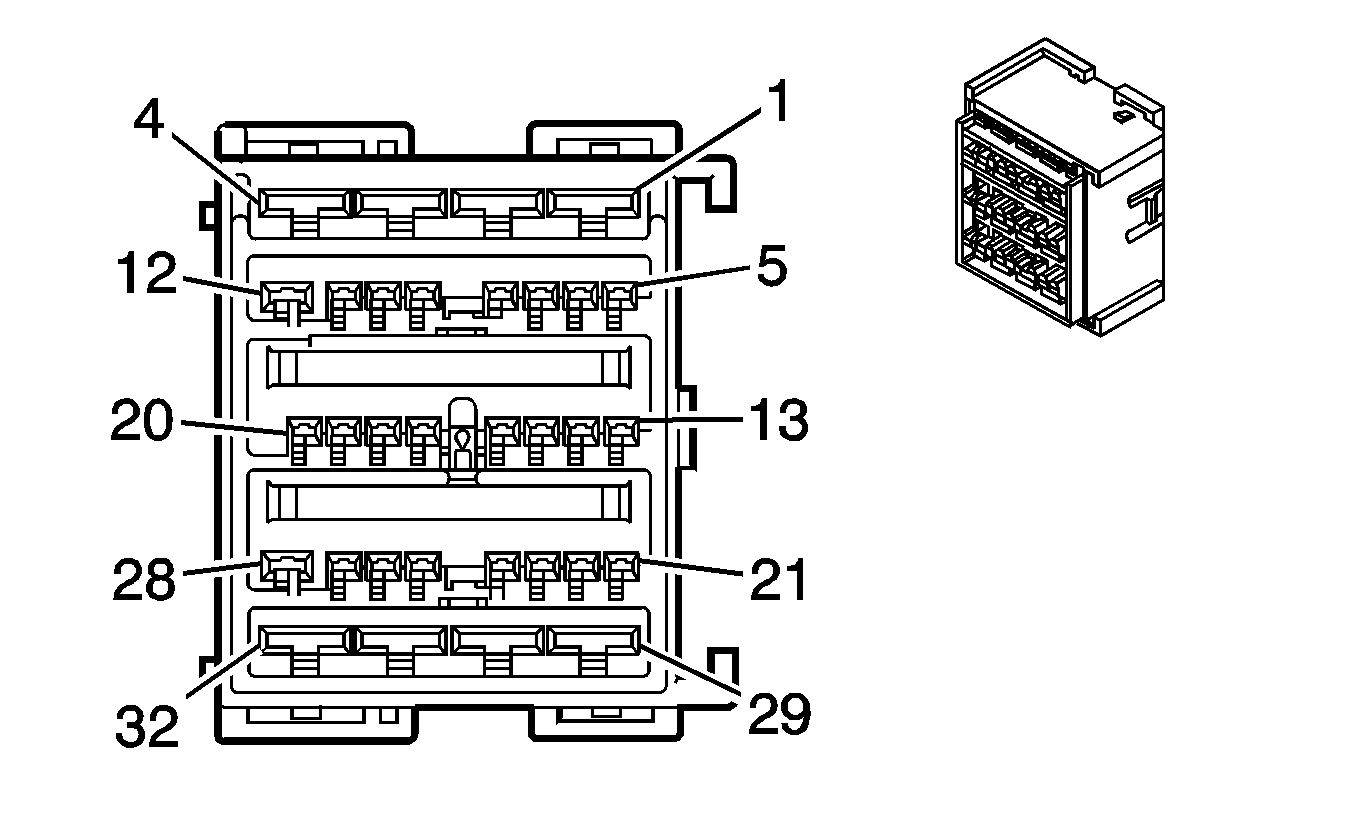 4
1
12
5
20
13
28
21
32
29