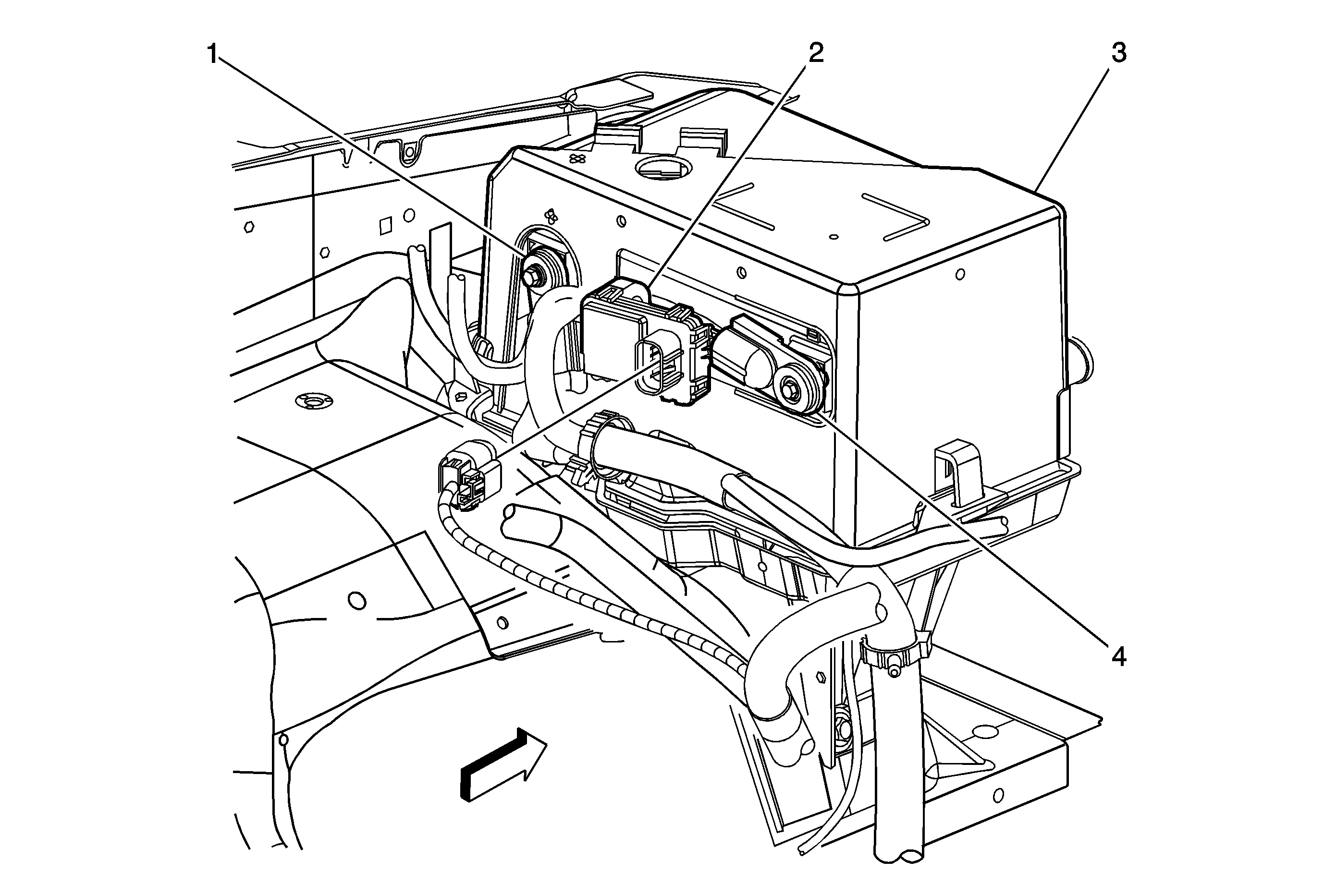 1
2
3
4