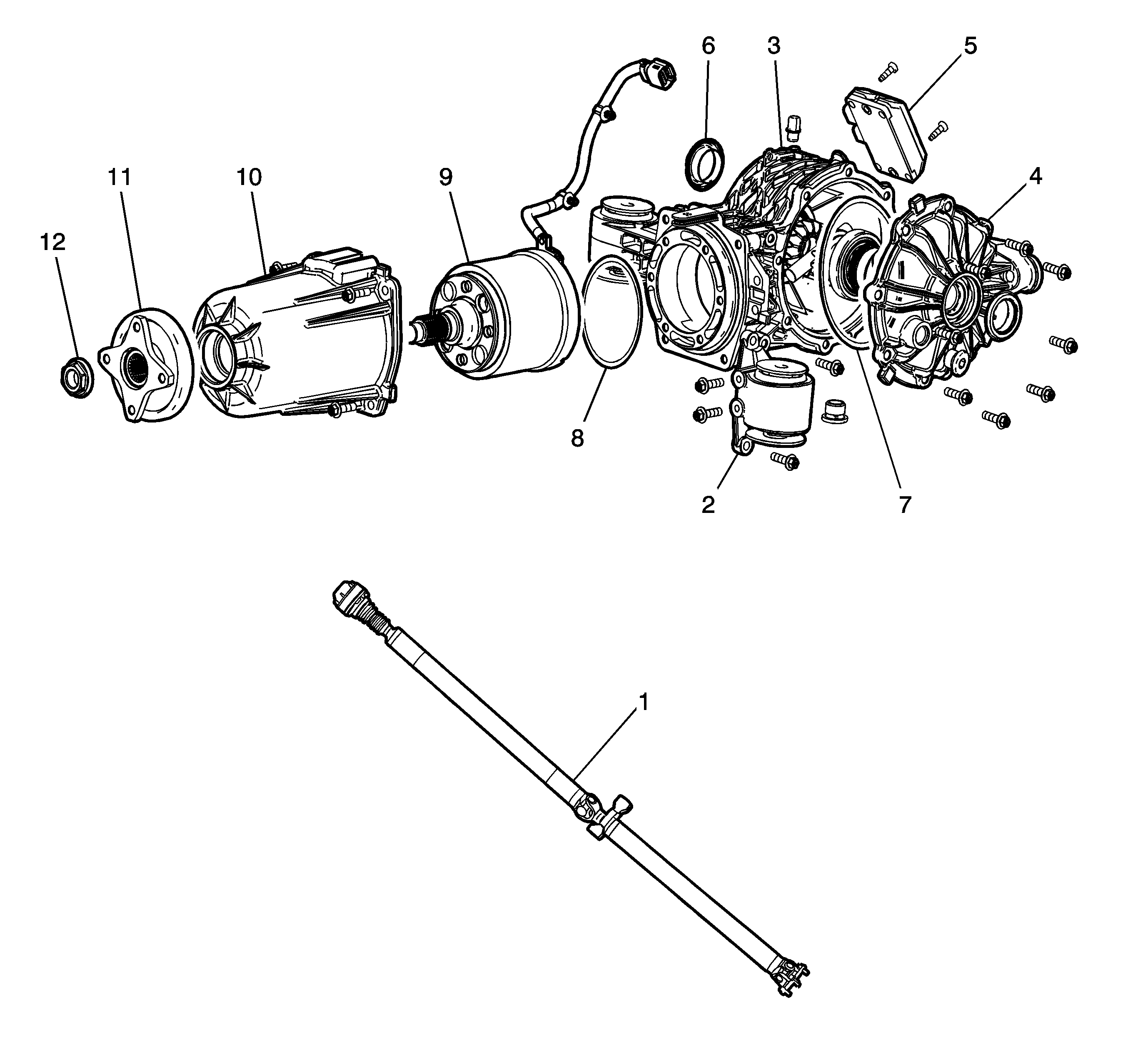 6
3
5
11
10
9
4
12
8
2
7
1