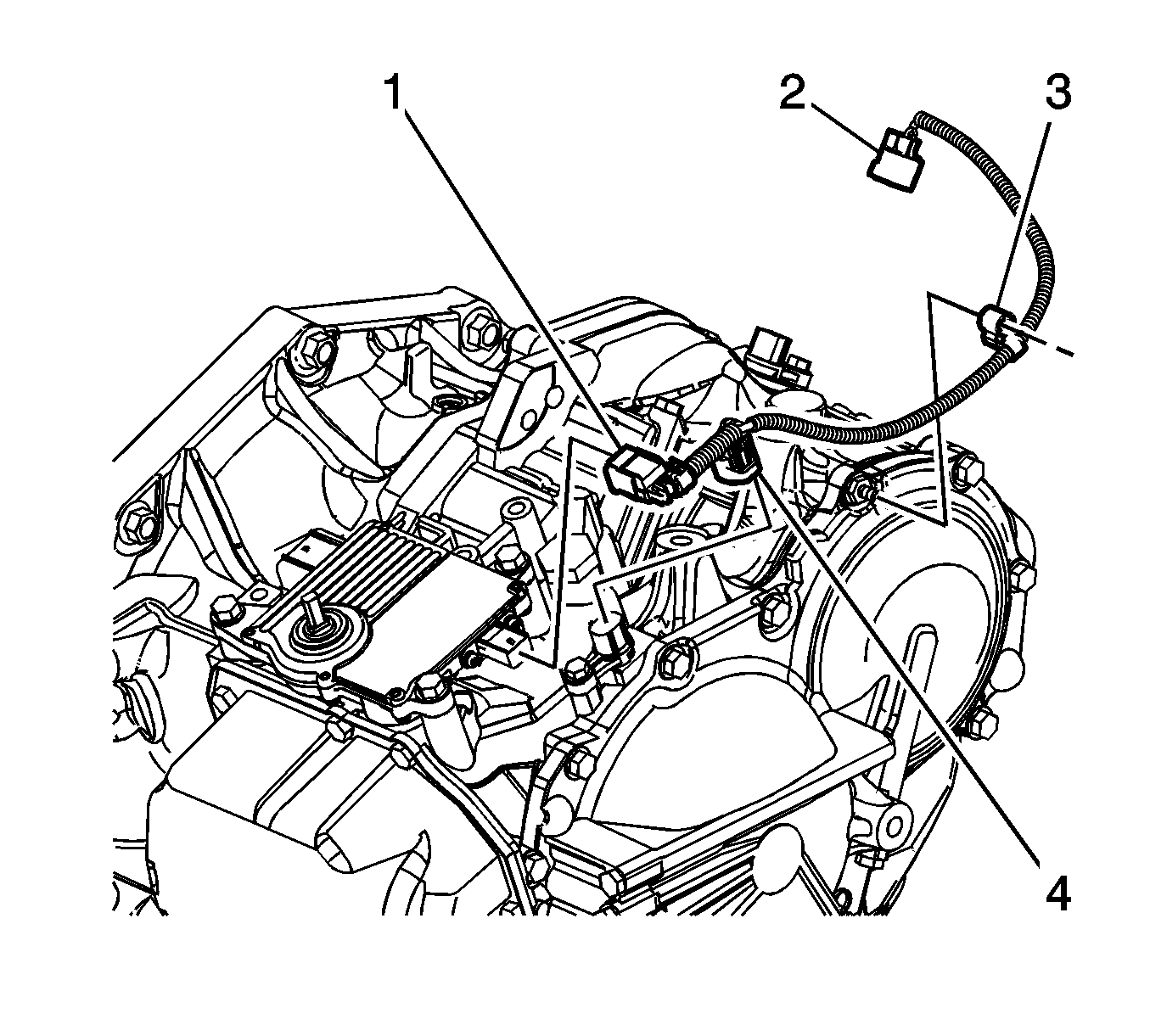 1
2
3
4