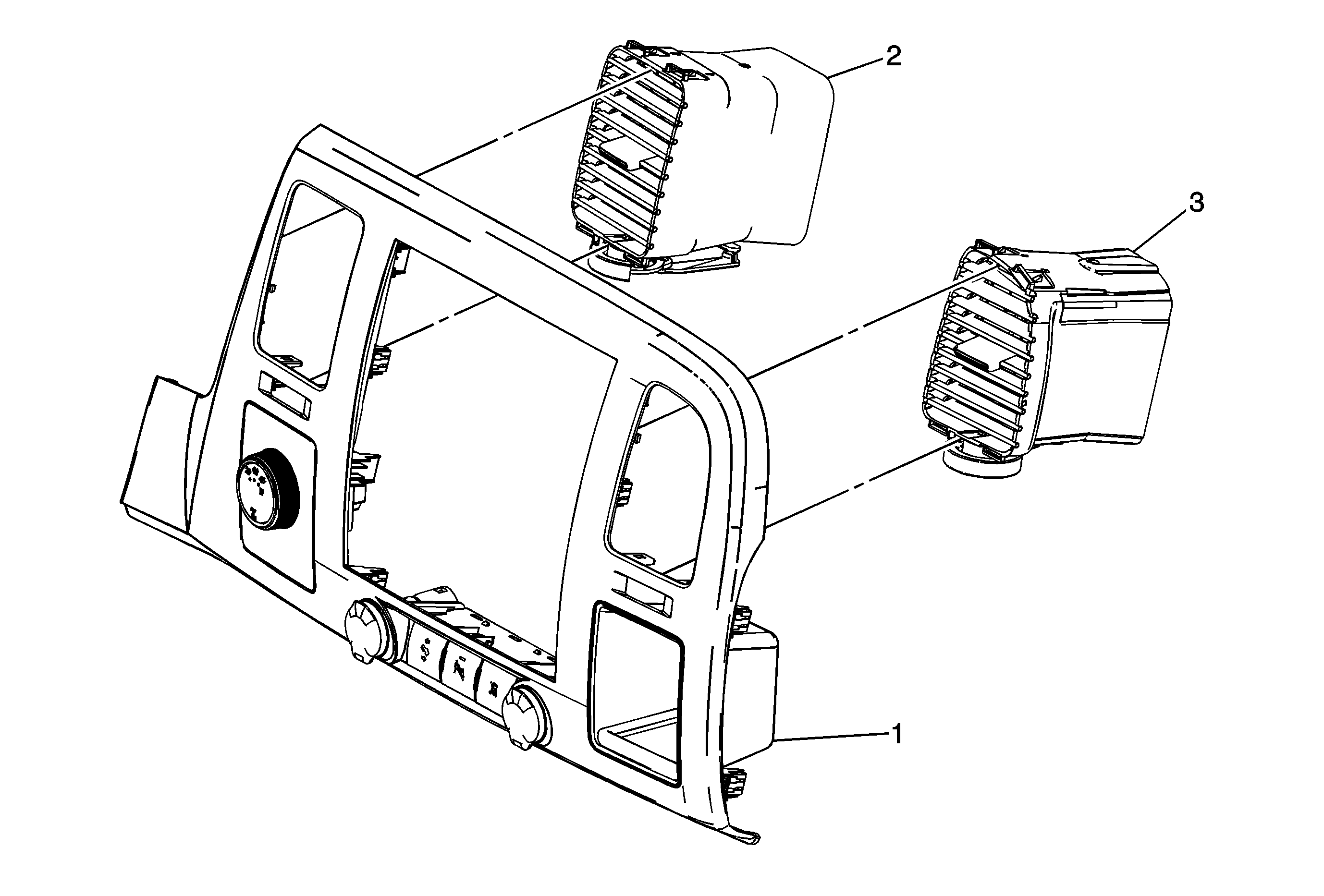 2

3

1