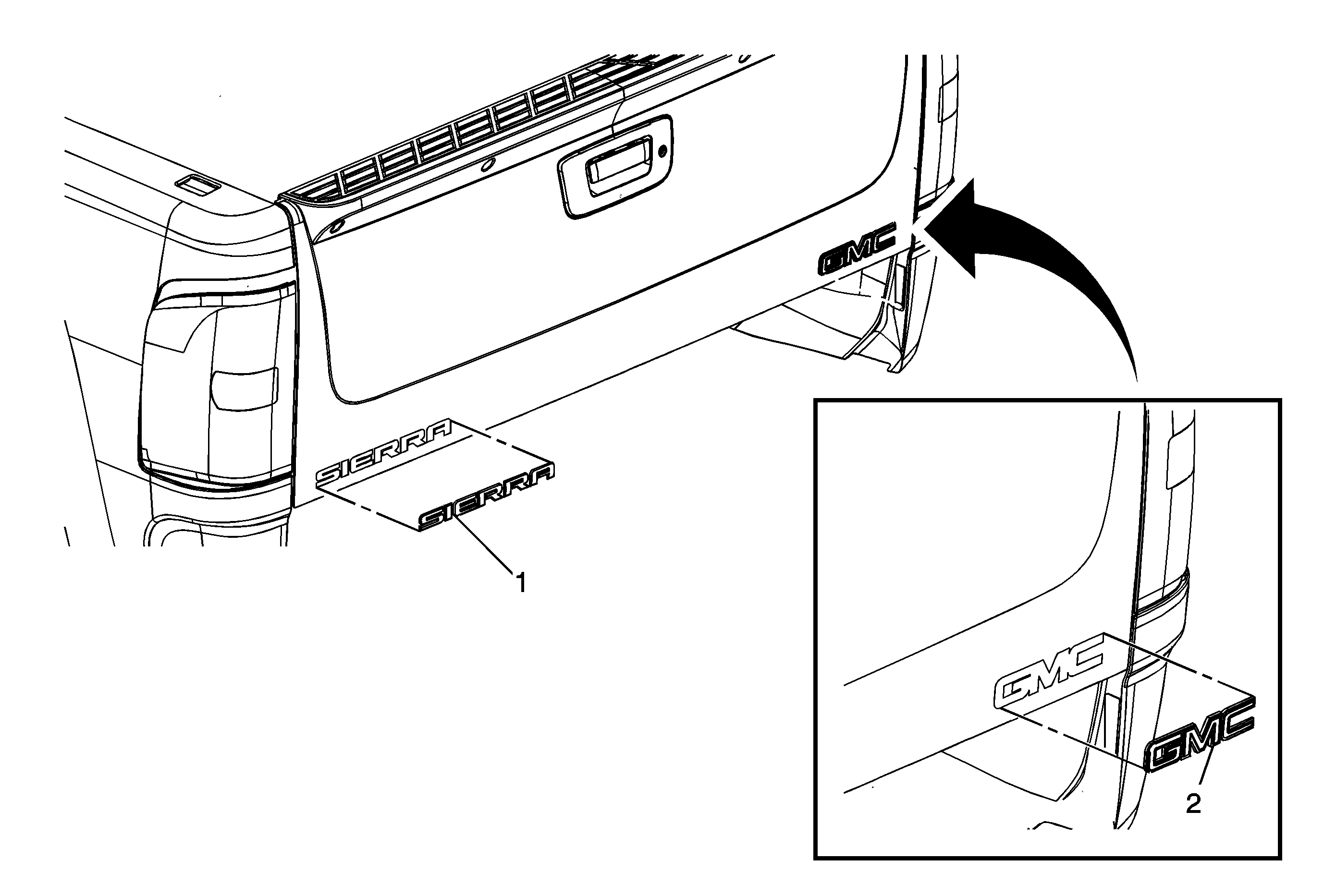 GMC

SIERRA

SIERRA

1

GMC

GMC

2