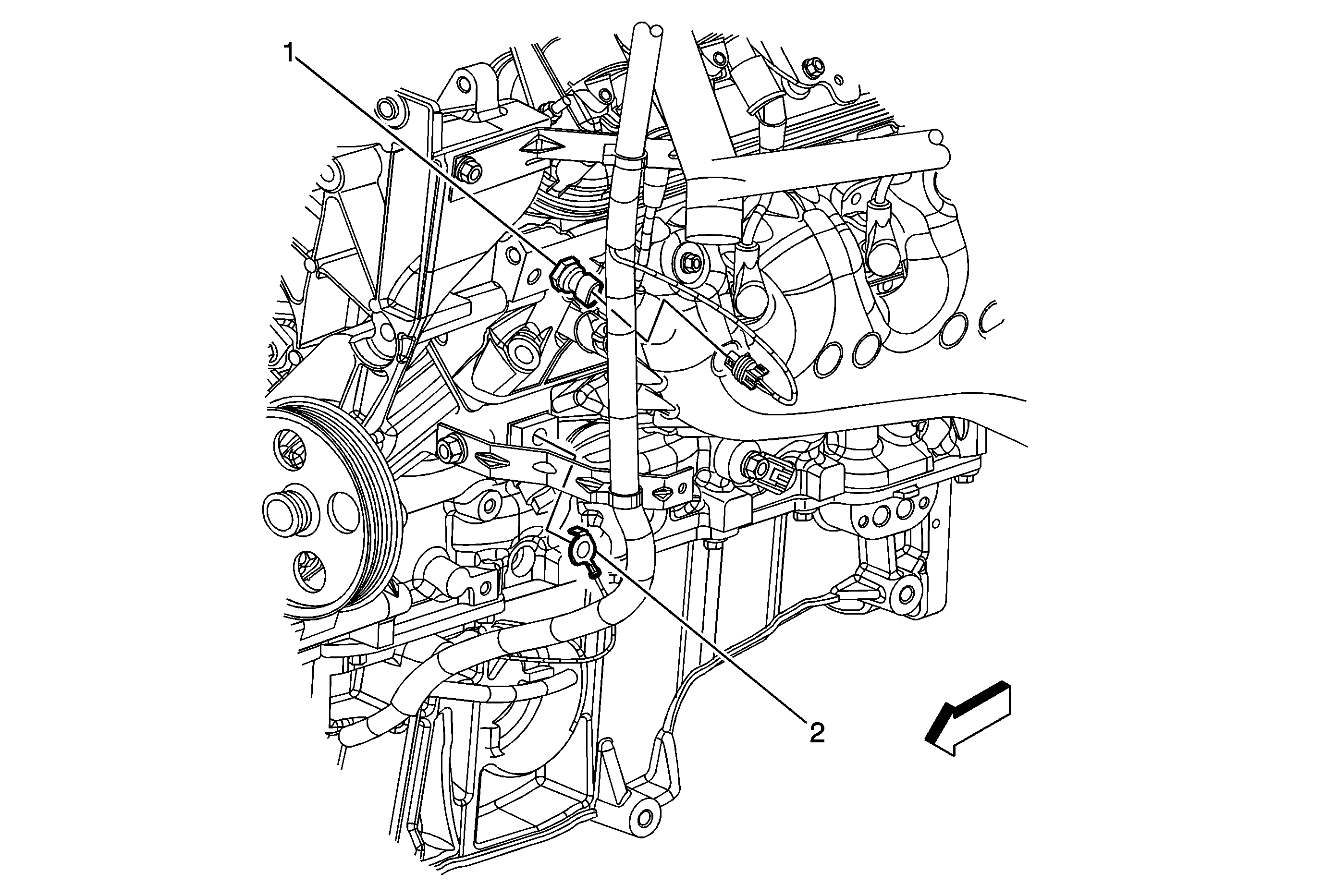 1

2