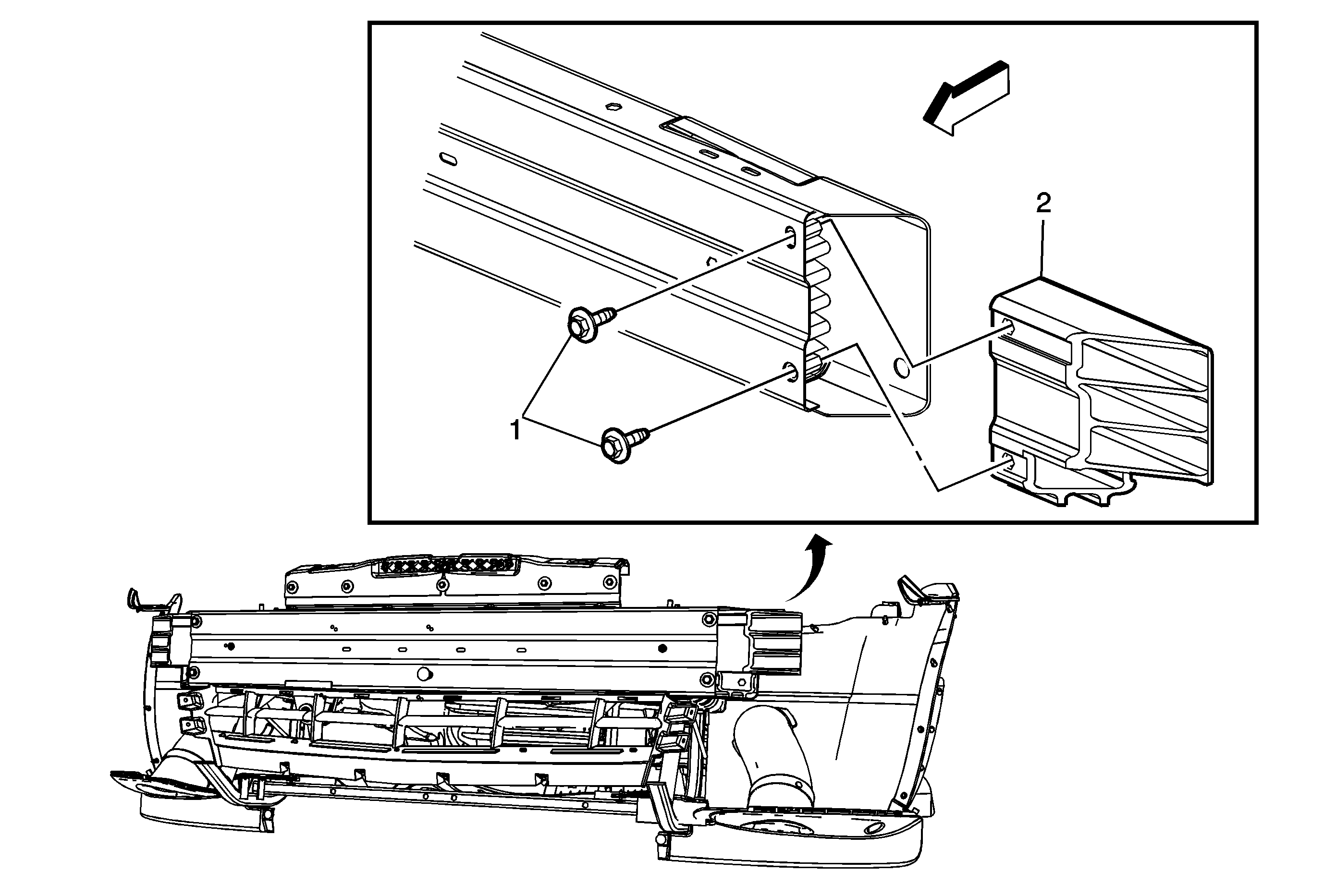 2

1