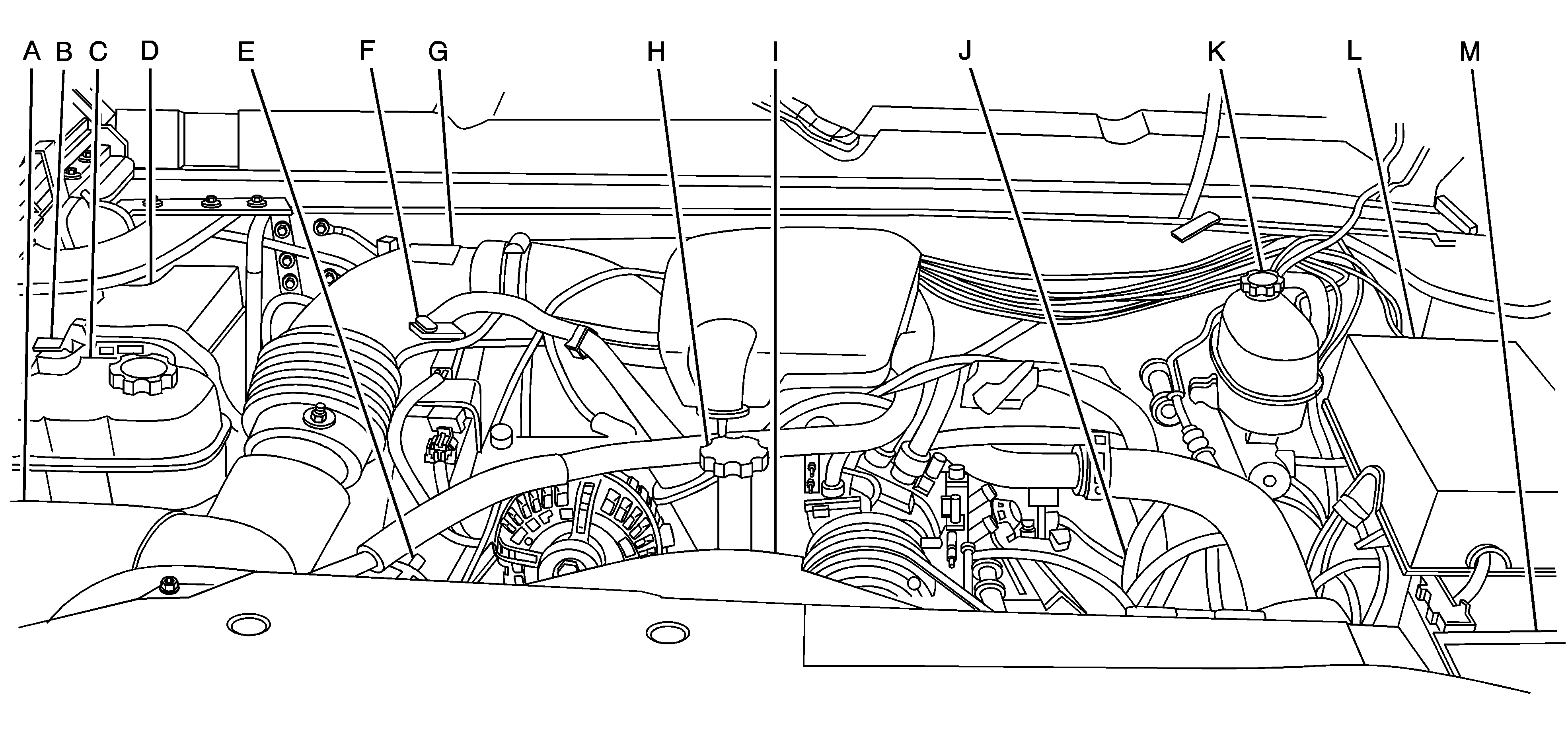 A B C D E F G H I J K L M