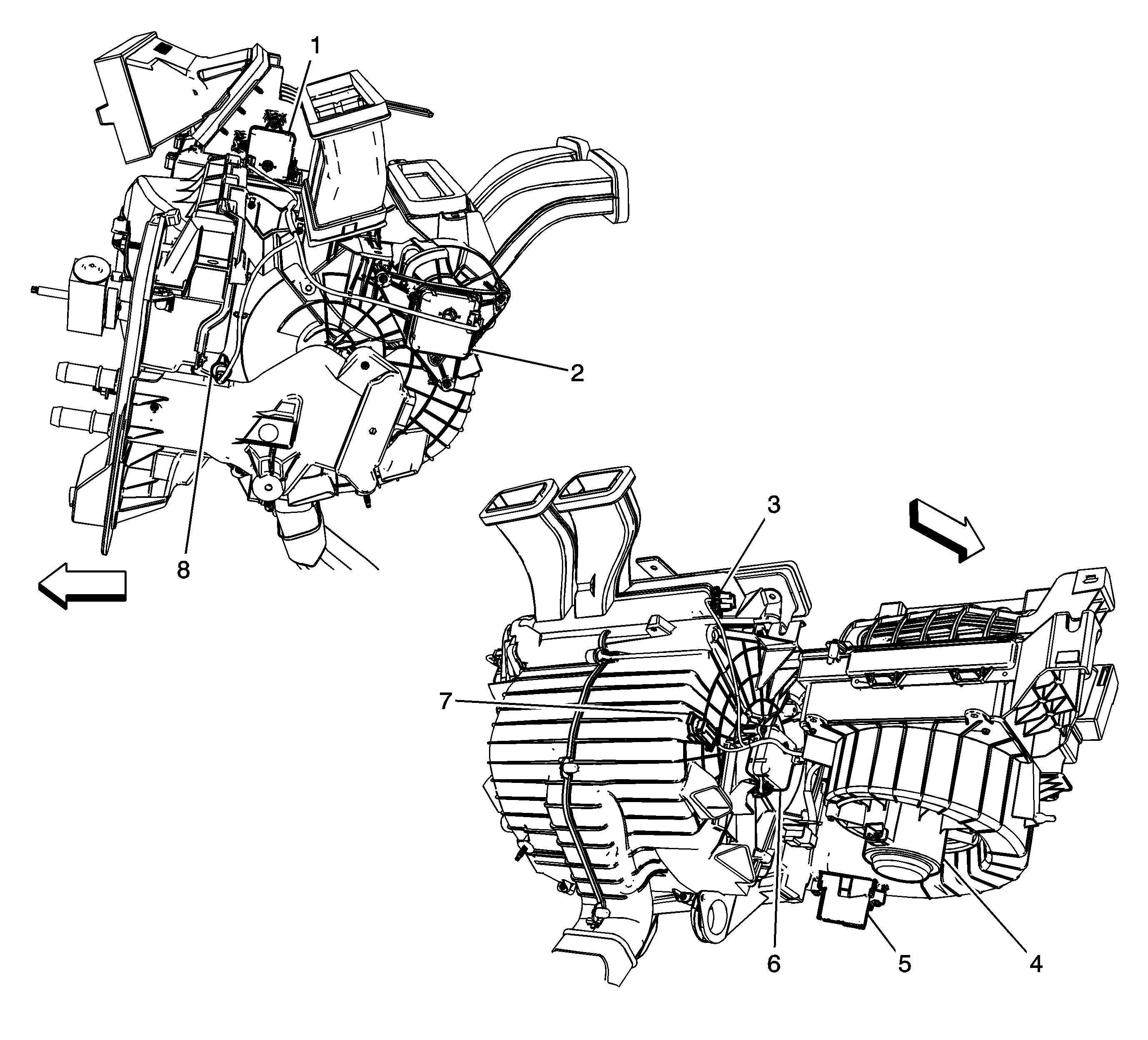 1
2
8
3
7
6
5
4