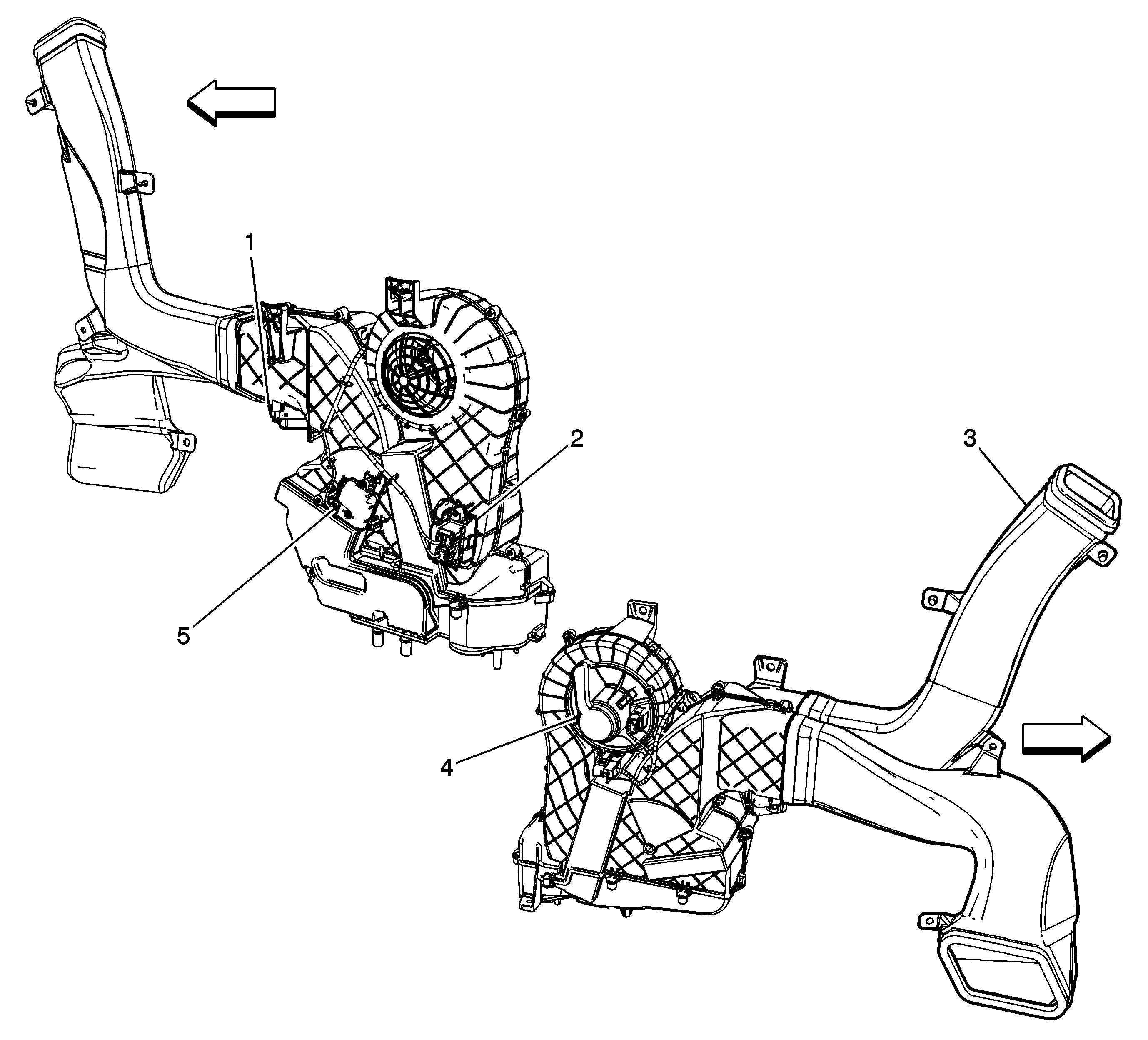 1

2

3

5

4