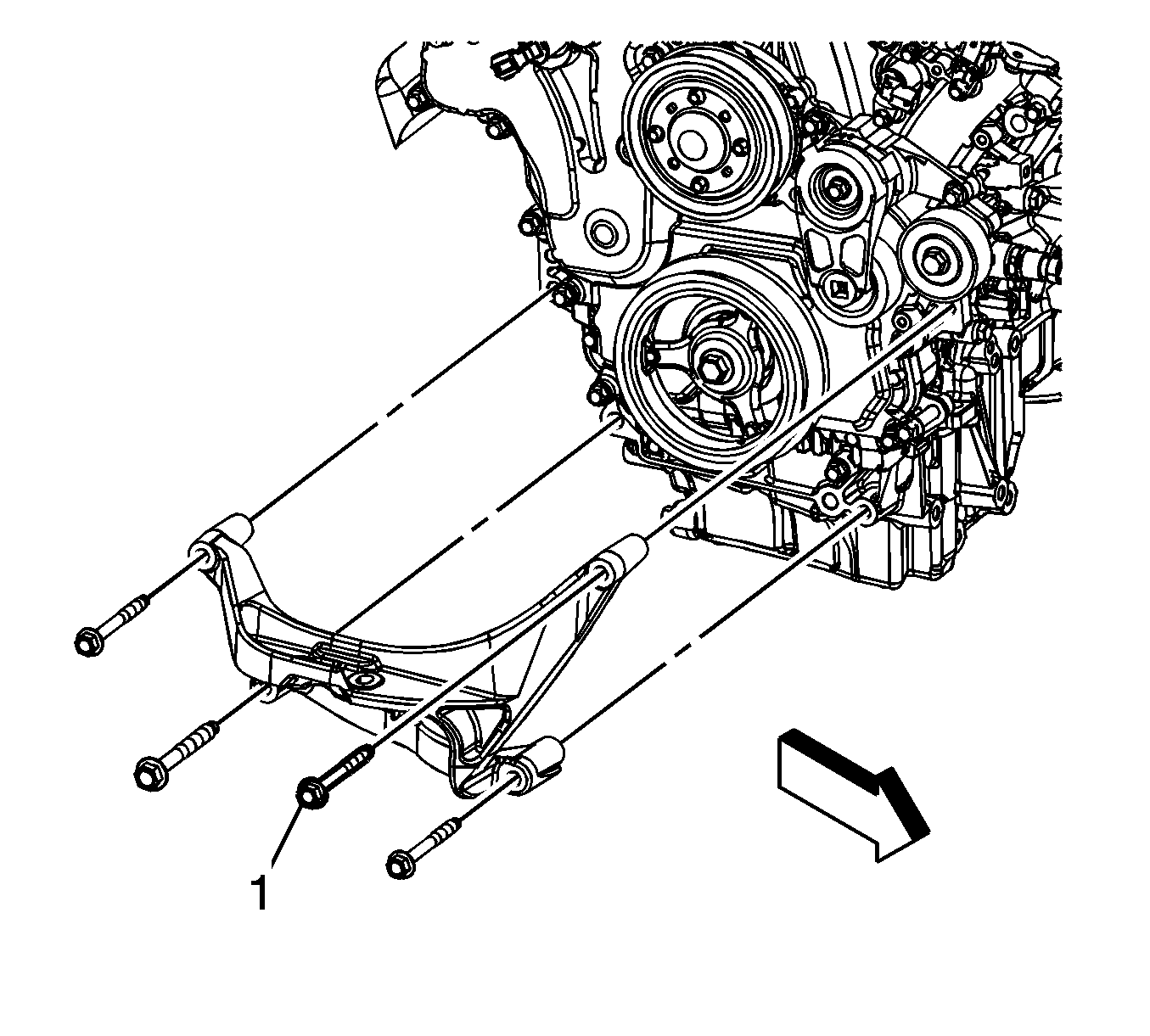 1