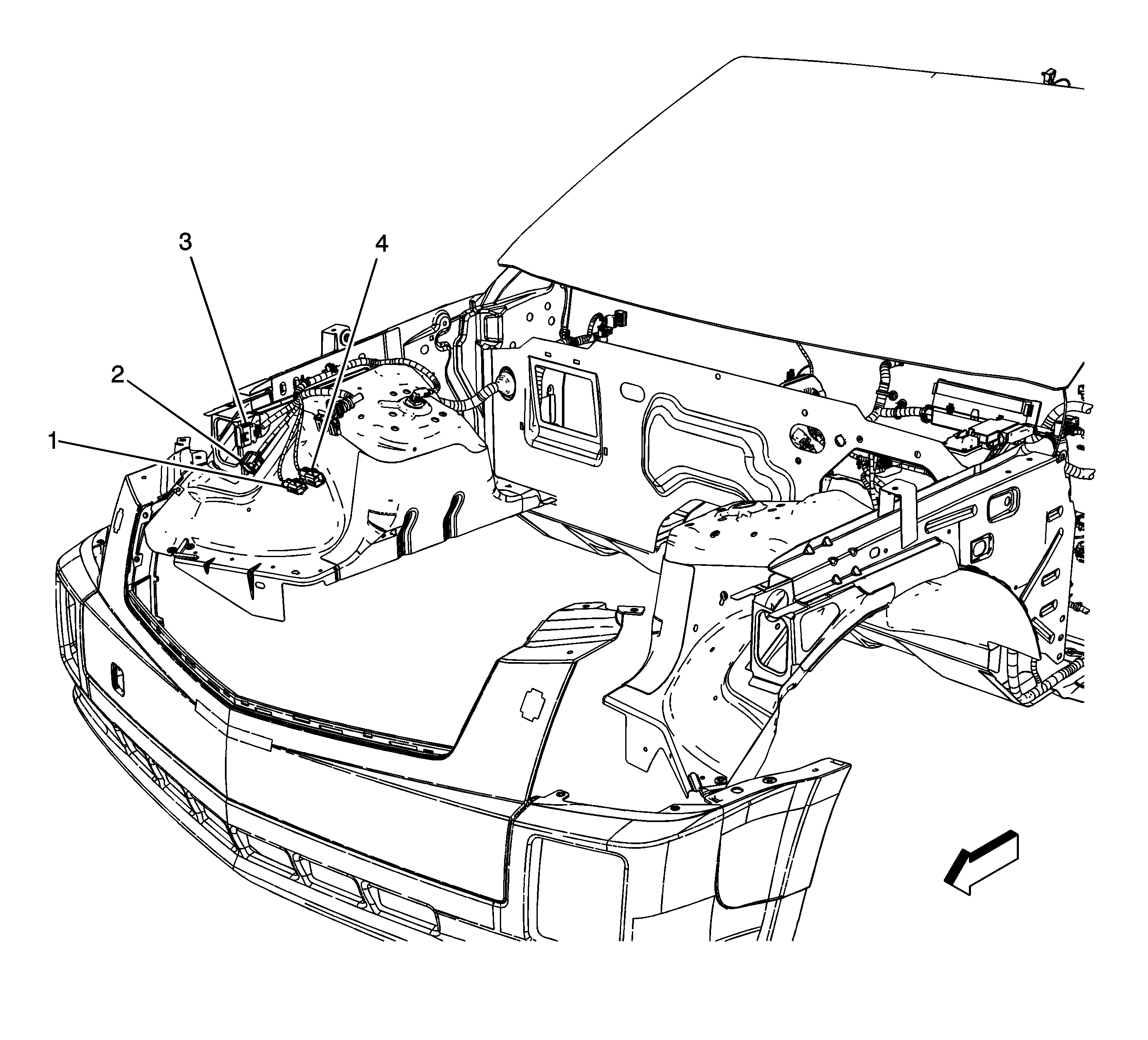 3
4
2
1