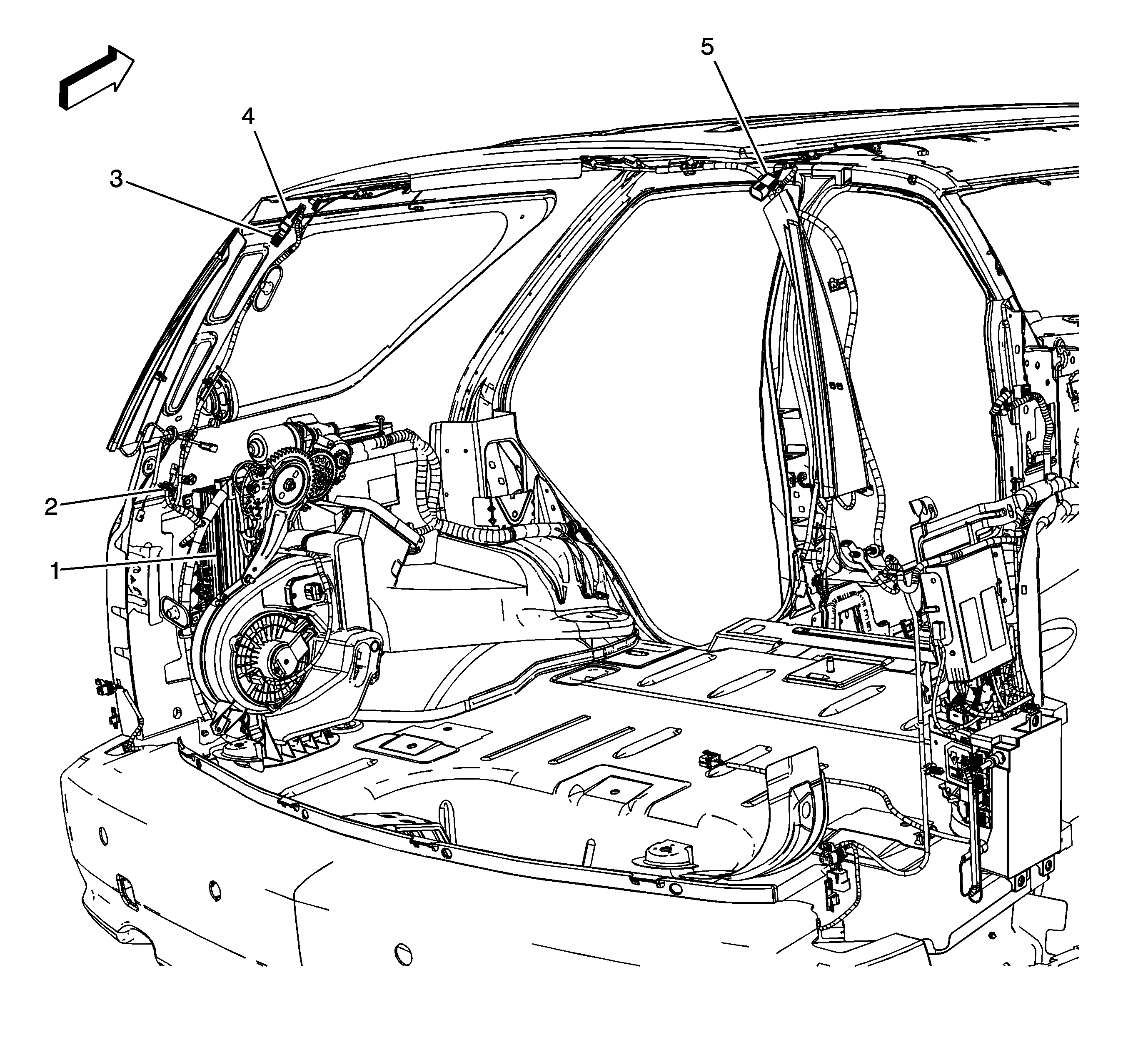 5
4
3
2
1