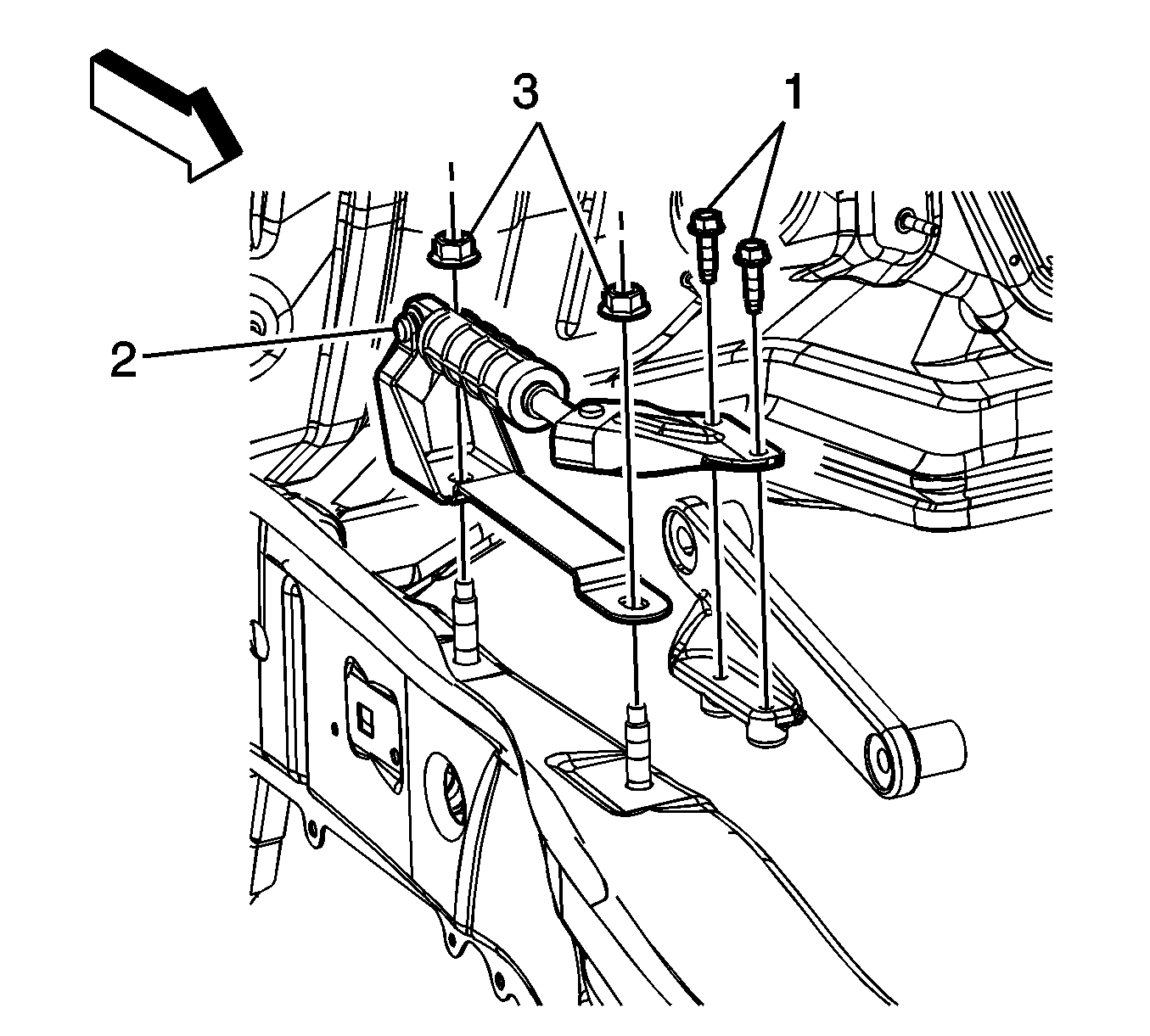 3
1
2